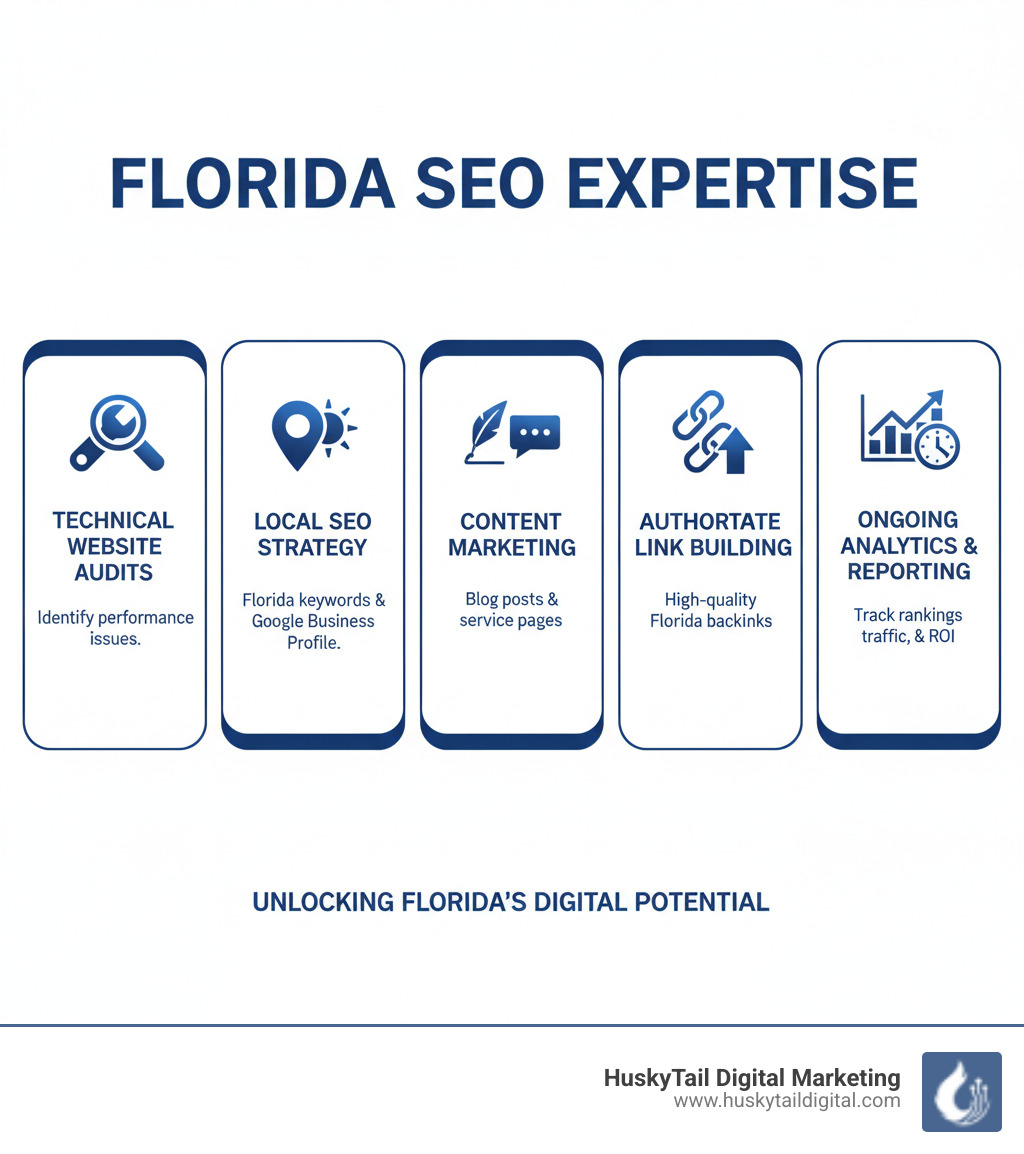 FLORIDA SEO EXPERTISE

TECHNICAL WEBSITE AUDITS

Identify performance issues.

LOCAL SEO STRATEGY

Florida keywords & Google Business Profile.

CONTENT MARKETING

Blog posts & service pages

AUTHORTATE LINK BUILDING

High-quality Florida backinks

ONGOING ANALYTICS & REPORTING

Track rankings traffic, & ROI

UNLOCKING FLORIDA'S DIGITAL POTENTIAL

HuskyTail Digital Marketing
www.huskytaildigital.com