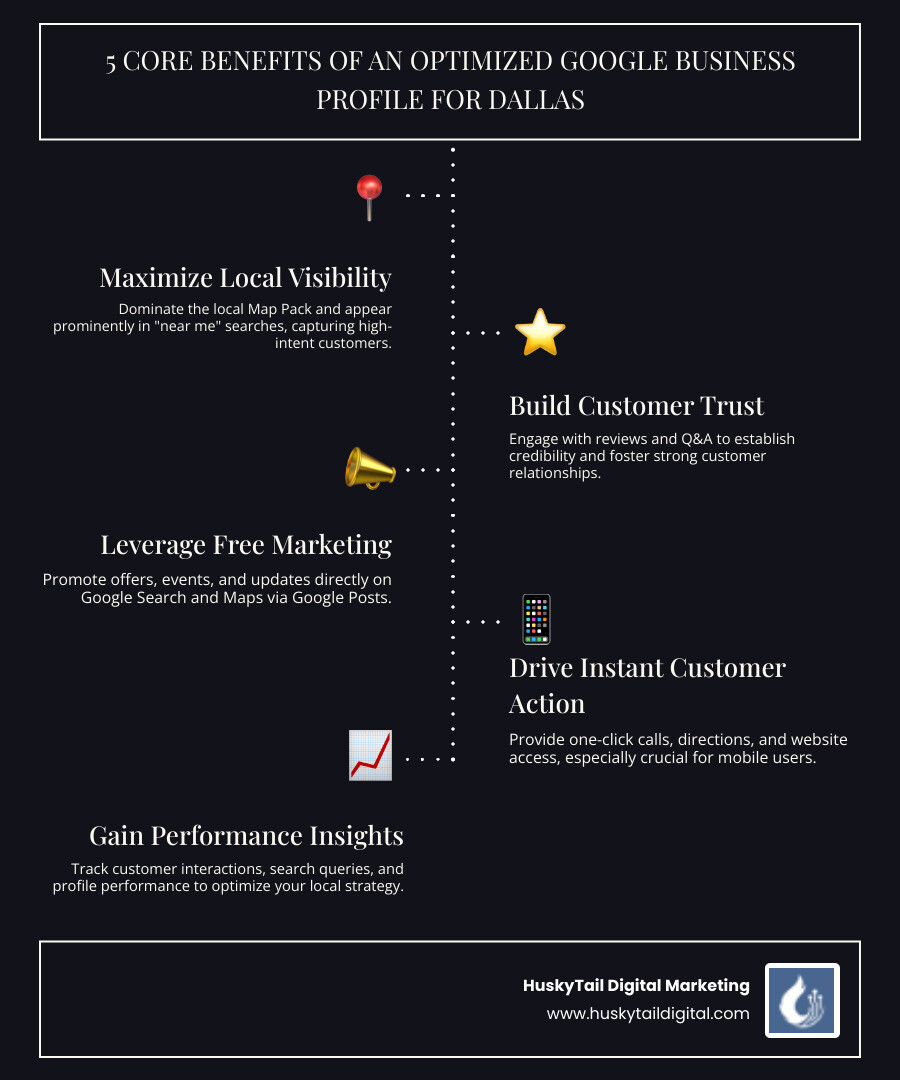 5 CORE BENEFITS OF AN OPTIMIZED GOOGLE BUSINESS PROFILE FOR DALLAS

Maximize Local Visibility

Dominate the local Map Pack and appear prominently in "near me" searches, capturing high-intent customers.

Build Customer Trust

Engage with reviews and Q&A to establish credibility and foster strong customer relationships.

Leverage Free Marketing

Promote offers, events, and updates directly on Google Search and Maps via Google Posts.

Drive Instant Customer Action

Provide one-click calls, directions, and website access, especially crucial for mobile users.

Gain Performance Insights

Track customer interactions, search queries, and profile performance to optimize your local strategy.

HuskyTail Digital Marketing
www.huskytaildigital.com