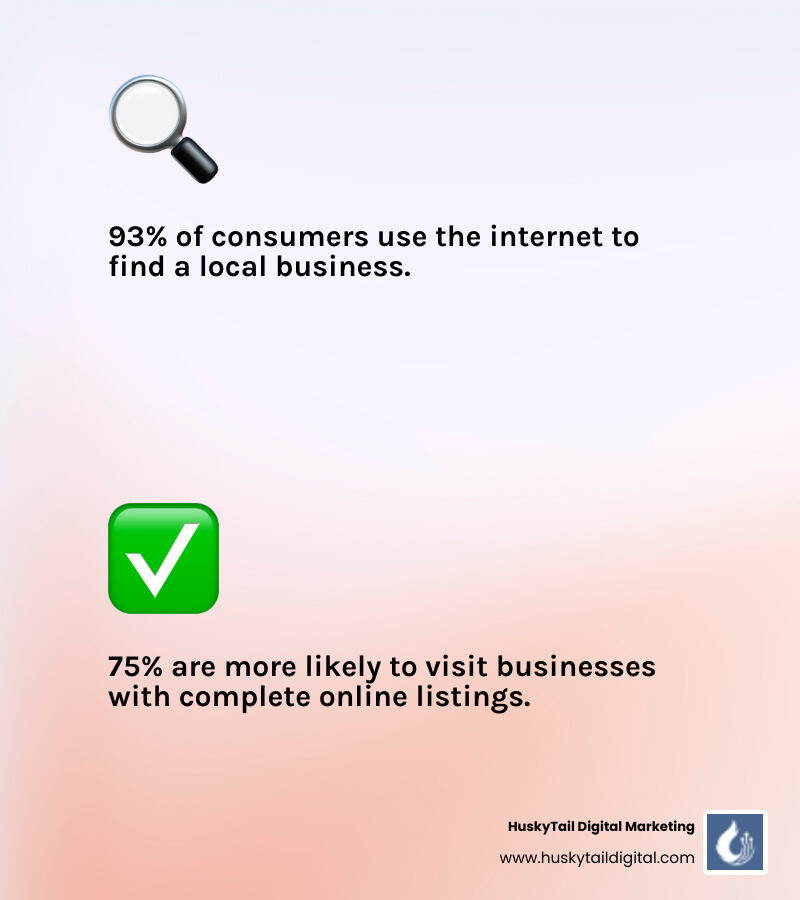 93% of consumers use the internet to find a local business.

75% are more likely to visit businesses with complete online listings.

HuskyTail Digital Marketing
www.huskytaildigital.com