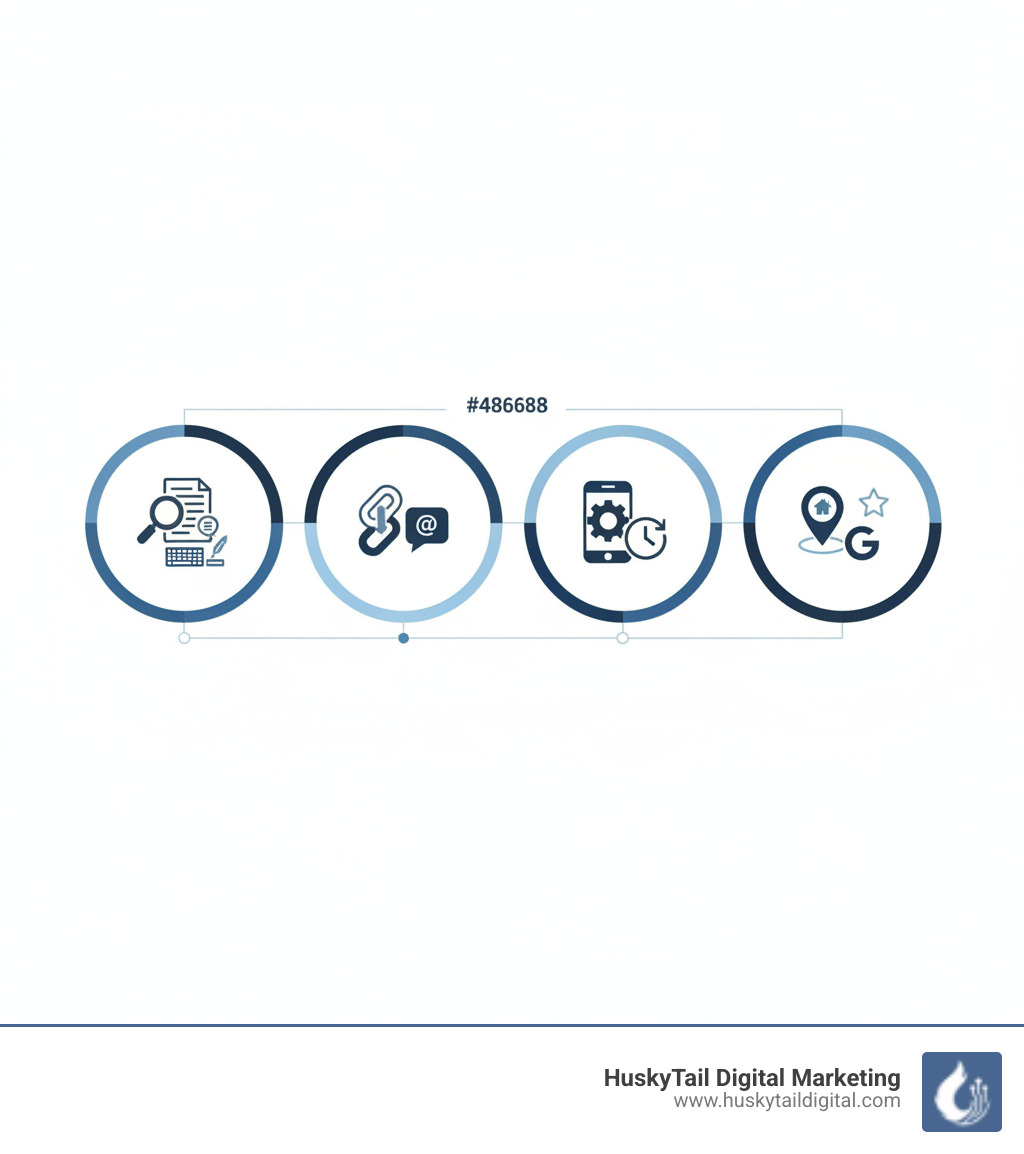 #486688

@

G

HuskyTail Digital Marketing
www.huskytaildigital.com