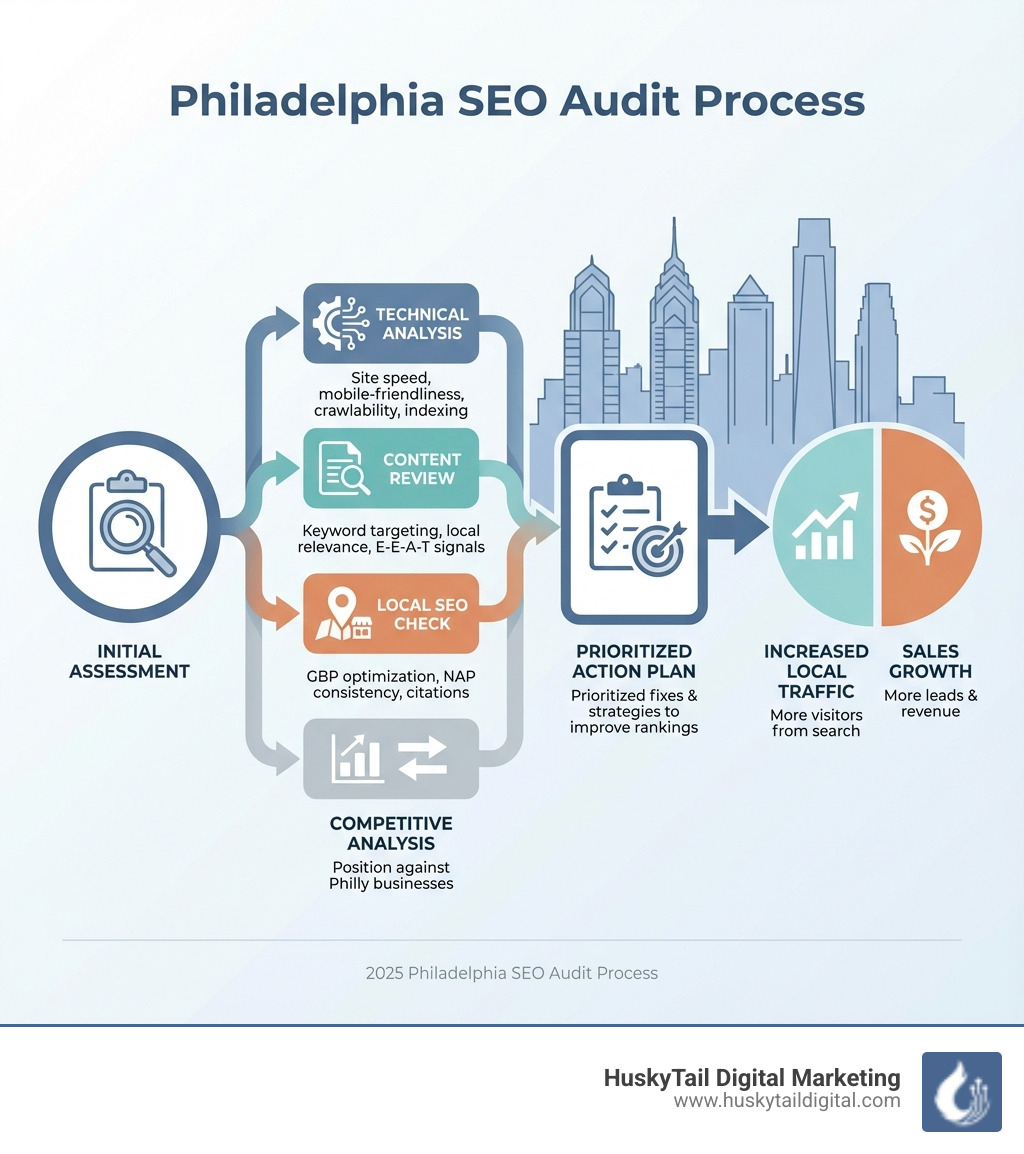 Philadelphia SEO Audit Process

INITIAL ASSESSMENT

TECHNICAL ANALYSIS

Site speed, mobile-friendliness, crawlability, indexing

CONTENT REVIEW

Keyword targeting, local relevance, E-E-A-T signals

LOCAL SEO CHECK

GBP optimization, NAP consistency, citations

COMPETITIVE ANALYSIS

Position against Philly businesses

PRIORITIZED ACTION PLAN

Prioritized fixes & strategies to improve rankings

INCREASED LOCAL TRAFFIC

More visitors from search

SALES GROWTH

More leads & revenue

2025 Philadelphia SEO Audit Process

HuskyTail Digital Marketing
www.huskytaildigital.com