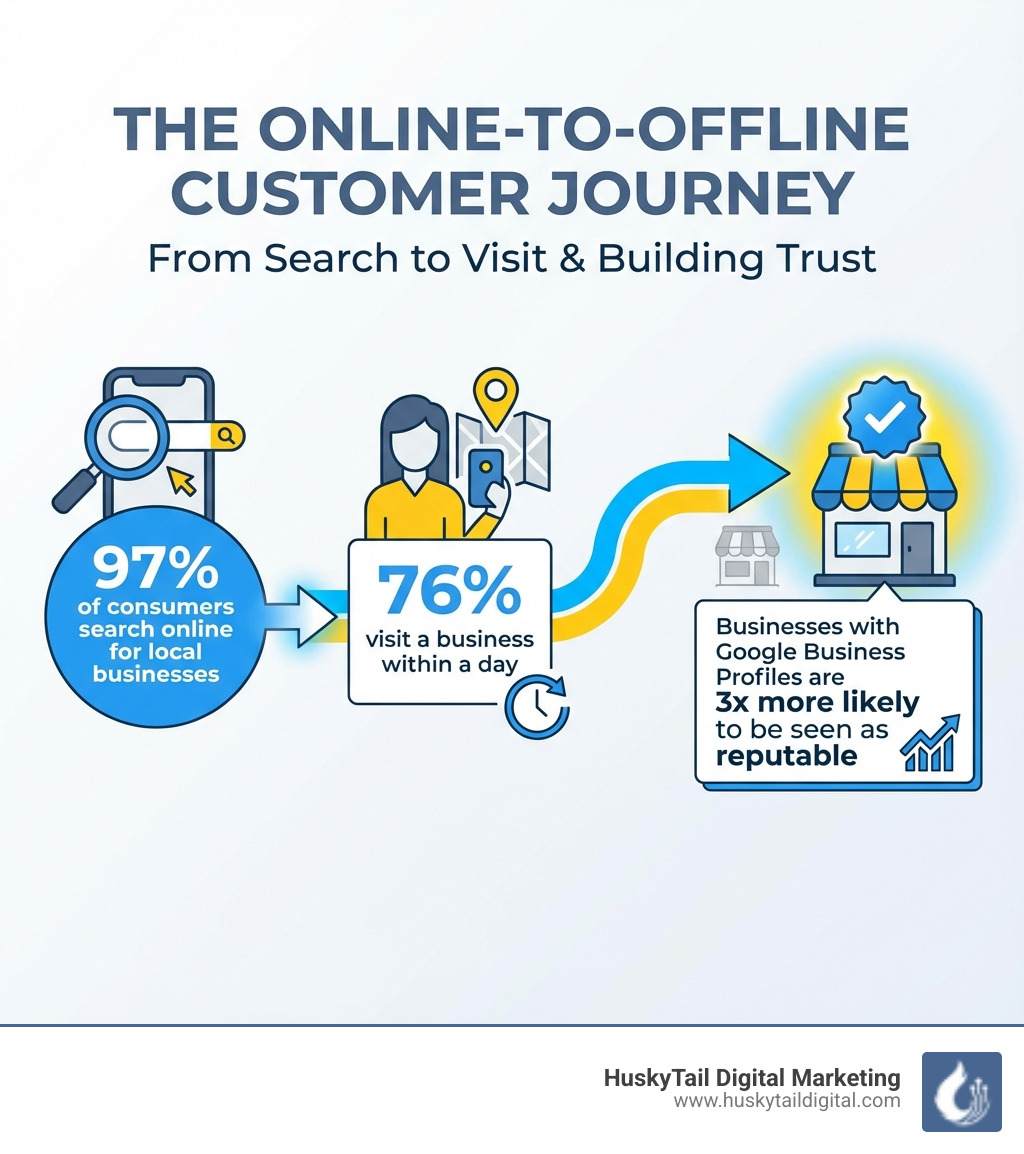 THE ONLINE-TO-OFFLINE CUSTOMER JOURNEY

From Search to Visit & Building Trust

97%
of consumers search online for local businesses

76%
visit a business within a day

Businesses with Google Business Profiles are 3x more likely to be seen as reputable

HuskyTail Digital Marketing
www.huskytaildigital.com