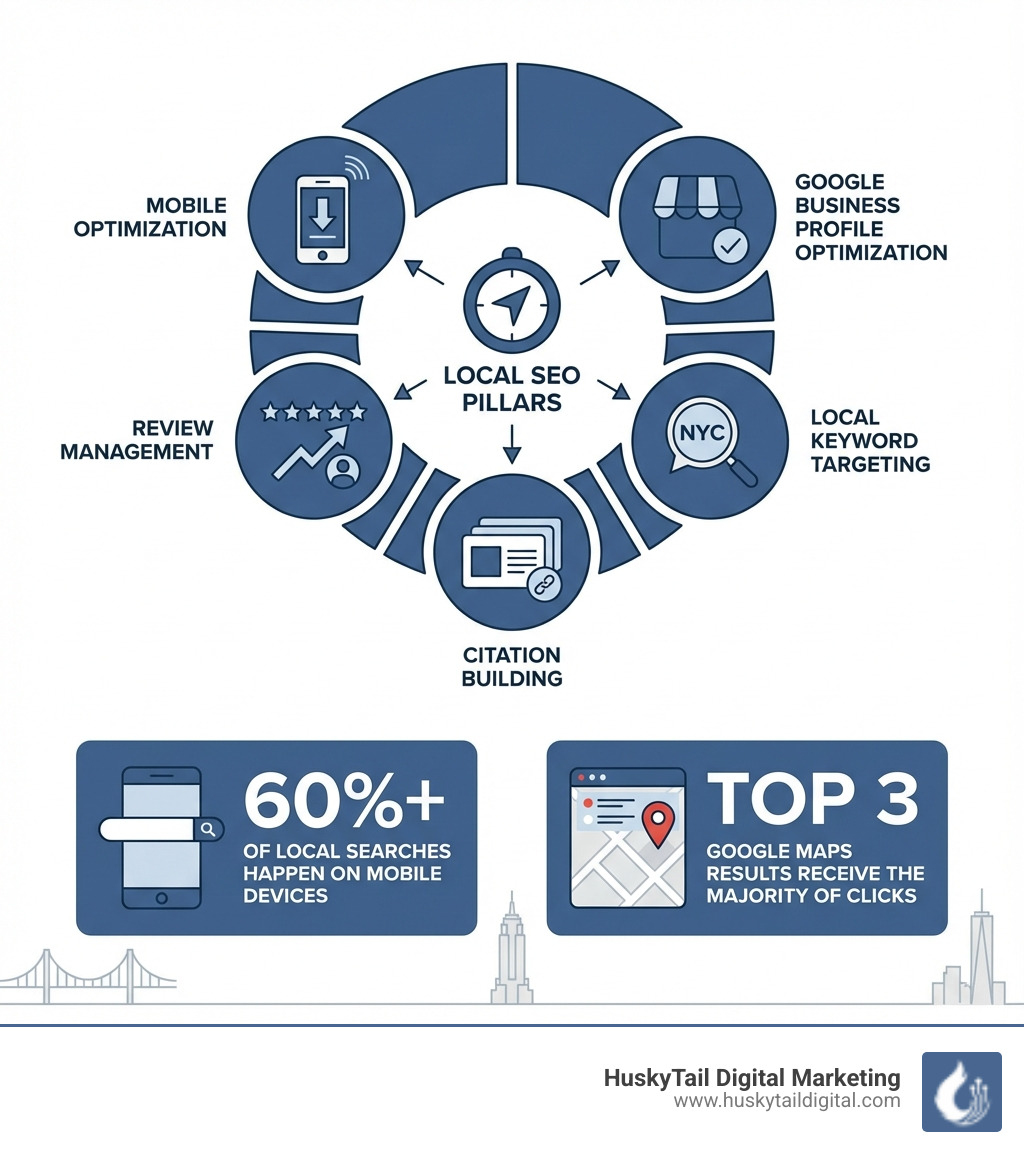 MOBILE OPTIMIZATION

GOOGLE BUSINESS PROFILE OPTIMIZATION

LOCAL SEO PILLARS

REVIEW MANAGEMENT

NYC

LOCAL KEYWORD TARGETING

CITATION BUILDING

60%+
OF LOCAL SEARCHES HAPPEN ON MOBILE DEVICES

TOP 3
GOOGLE MAPS RESULTS RECEIVE THE MAJORITY OF CLICKS

HuskyTail Digital Marketing
www.huskytaildigital.com