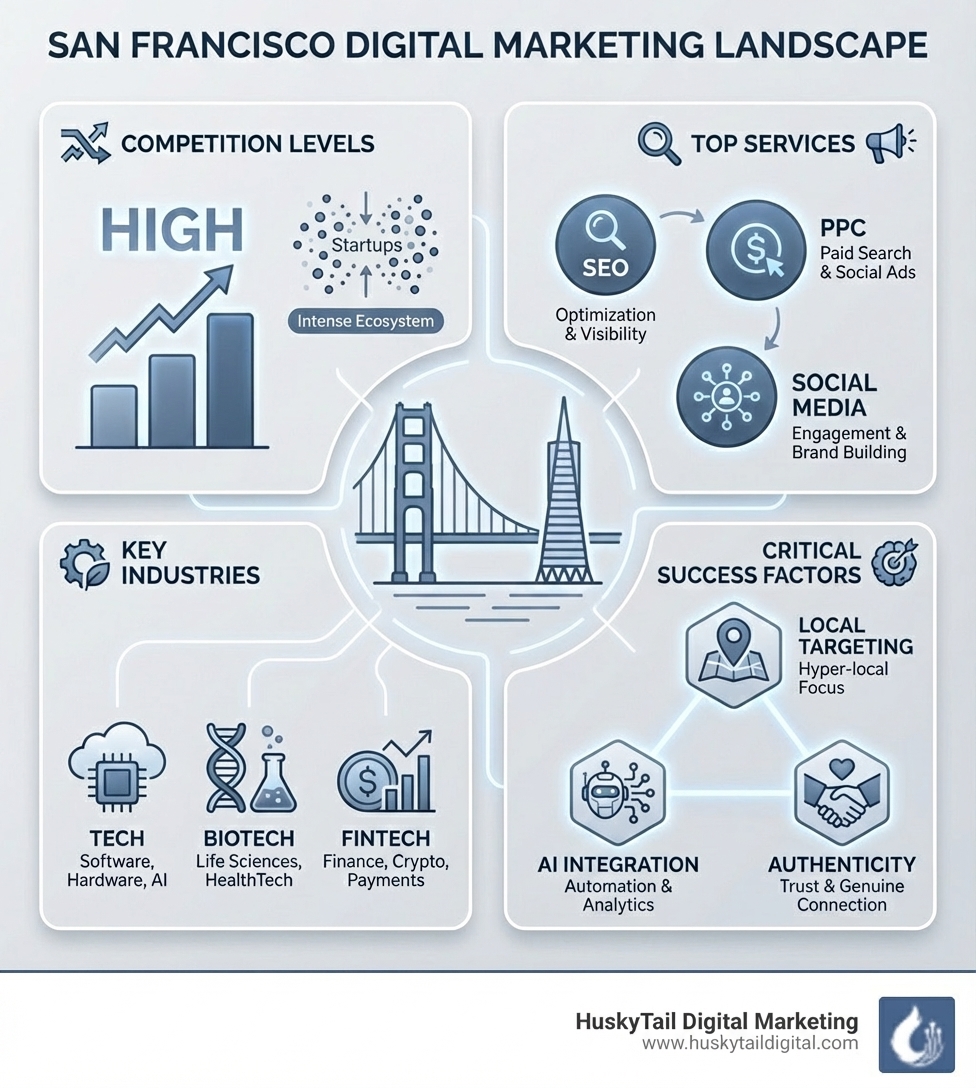 SAN FRANCISCO DIGITAL MARKETING LANDSCAPE

COMPETITION LEVELS

HIGH

Startups

Intense Ecosystem

TOP SERVICES

SEO

Optimization & Visibility

PPC
Paid Search & Social Ads

SOCIAL MEDIA
Engagement & Brand Building

KEY INDUSTRIES

TECH
Software, Hardware, AI

BIOTECH
Life Sciences, HealthTech

FINTECH
Finance, Crypto, Payments

CRITICAL SUCCESS FACTORS

LOCAL TARGETING
Hyper-local Focus

AI INTEGRATION
Automation & Analytics

AUTHENTICITY
Trust & Genuine Connection

HuskyTail Digital Marketing
www.huskytaildigital.com