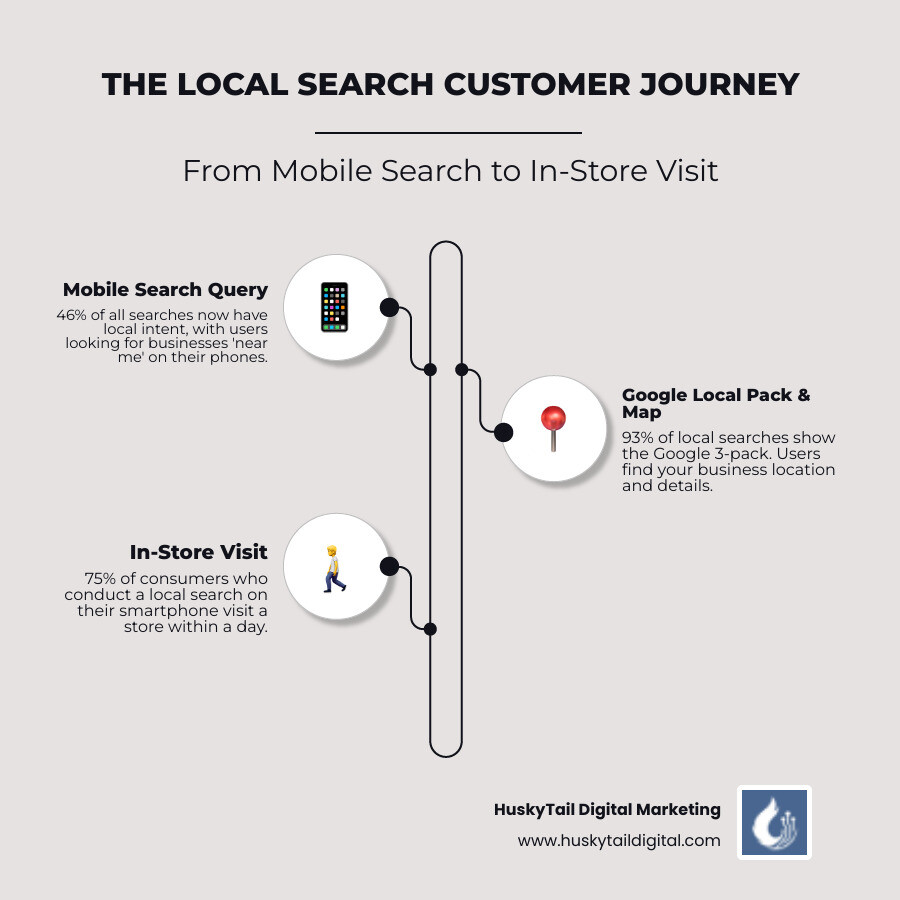 THE LOCAL SEARCH CUSTOMER JOURNEY

From Mobile Search to In-Store Visit

Mobile Search Query

46% of all searches now have local intent, with users looking for businesses 'near me' on their phones.

Google Local Pack & Map

93% of local searches show the Google 3-pack. Users find your business location and details.

In-Store Visit

75% of consumers who conduct a local search on their smartphone visit a store within a day.

HuskyTail Digital Marketing

www.huskytaildigital.com