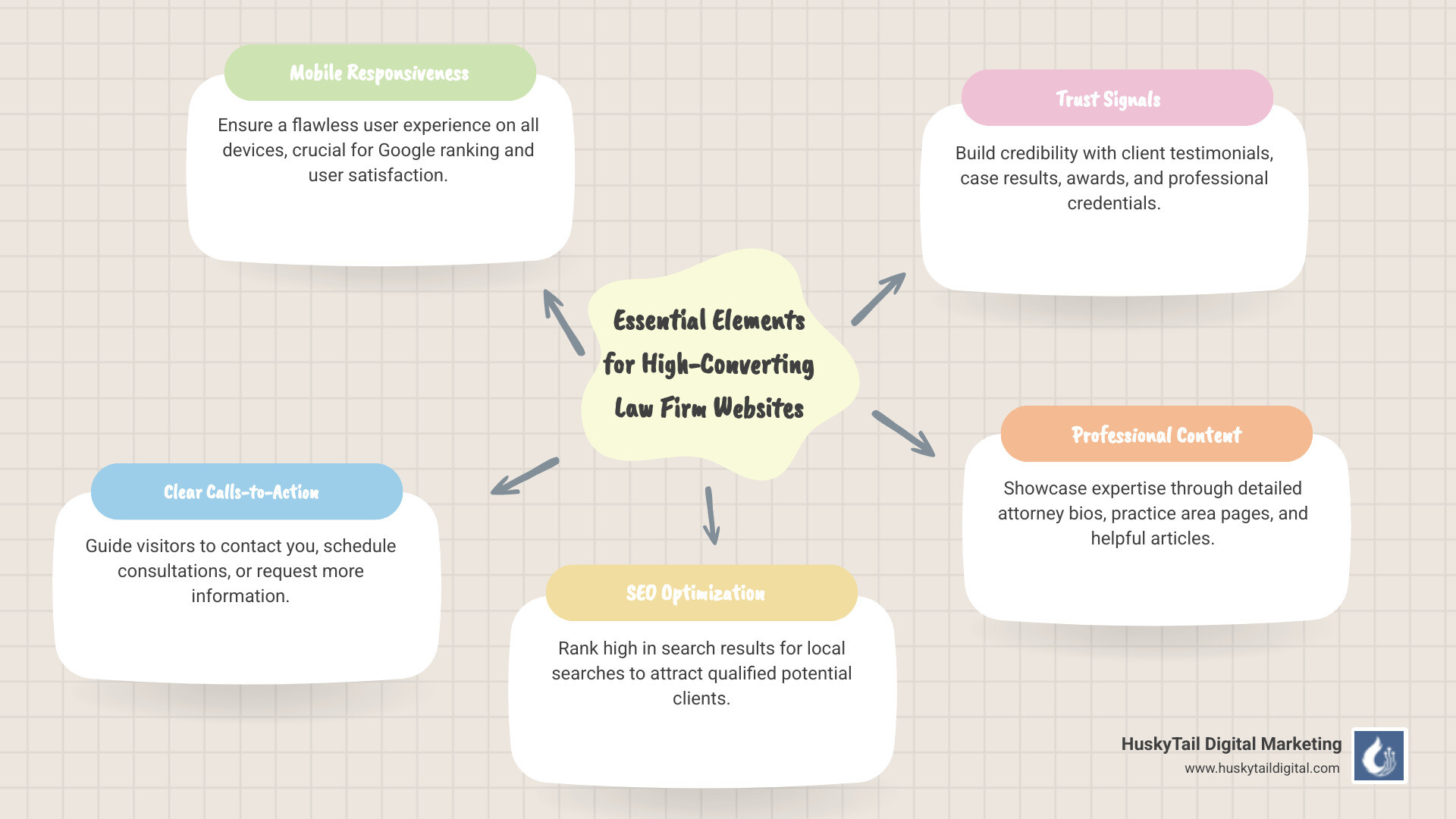 Essential Elements for High-Converting Law Firm Websites

Mobile Responsiveness

Ensure a flawless user experience on all devices, crucial for Google ranking and user satisfaction.

Trust Signals

Build credibility with client testimonials, case results, awards, and professional credentials.

Professional Content

Showcase expertise through detailed attorney bios, practice area pages, and helpful articles.

SEO Optimization

Rank high in search results for local searches to attract qualified potential clients.

Clear Calls-to-Action

Guide visitors to contact you, schedule consultations, or request more information.

HuskyTail Digital Marketing
www.huskytaildigital.com