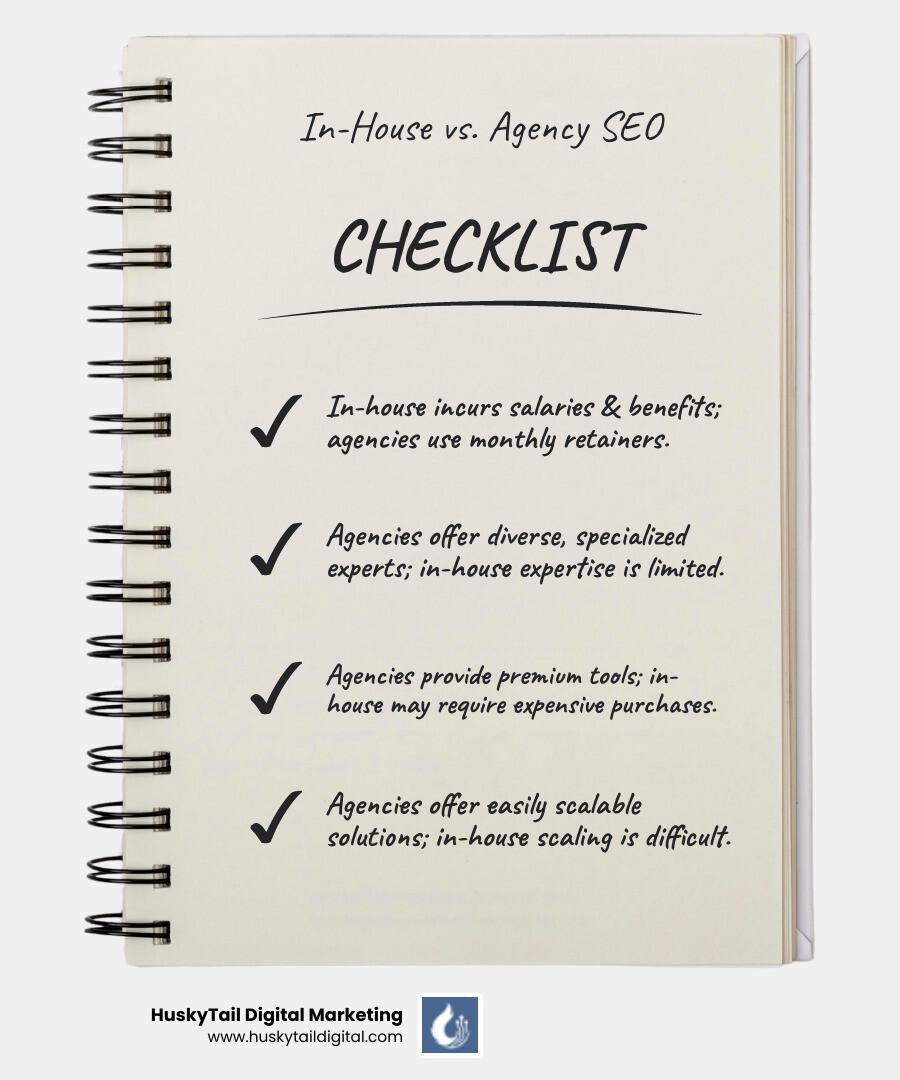 In-House vs. Agency SEO

CHECKLIST

✓ In-house incurs salaries & benefits; agencies use monthly retainers.

✓ Agencies offer diverse, specialized experts; in-house expertise is limited.

✓ Agencies provide premium tools; in-house may require expensive purchases.

✓ Agencies offer easily scalable solutions; in-house scaling is difficult.

HuskyTail Digital Marketing
www.huskytaildigital.com