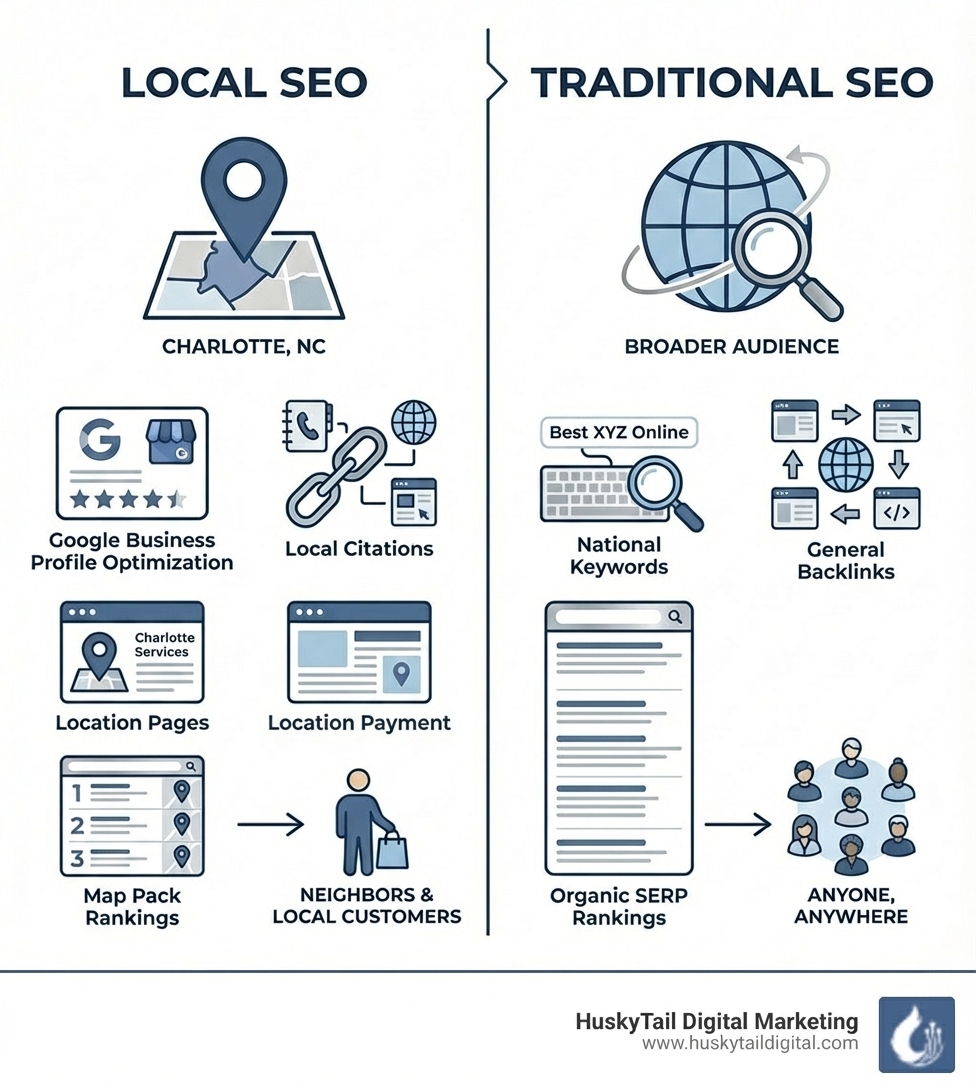 LOCAL SEO

CHARLOTTE, NC

G

Google Business Profile Optimization

Local Citations

Charlotte Services

Location Pages

Location Payment

1
2
3

Map Pack Rankings

NEIGHBORS & LOCAL CUSTOMERS

TRADITIONAL SEO

BROADER AUDIENCE

Best XYZ Online

National Keywords

General Backlinks

Organic SERP Rankings

ANYONE, ANYWHERE

HuskyTail Digital Marketing
www.huskytaildigital.com