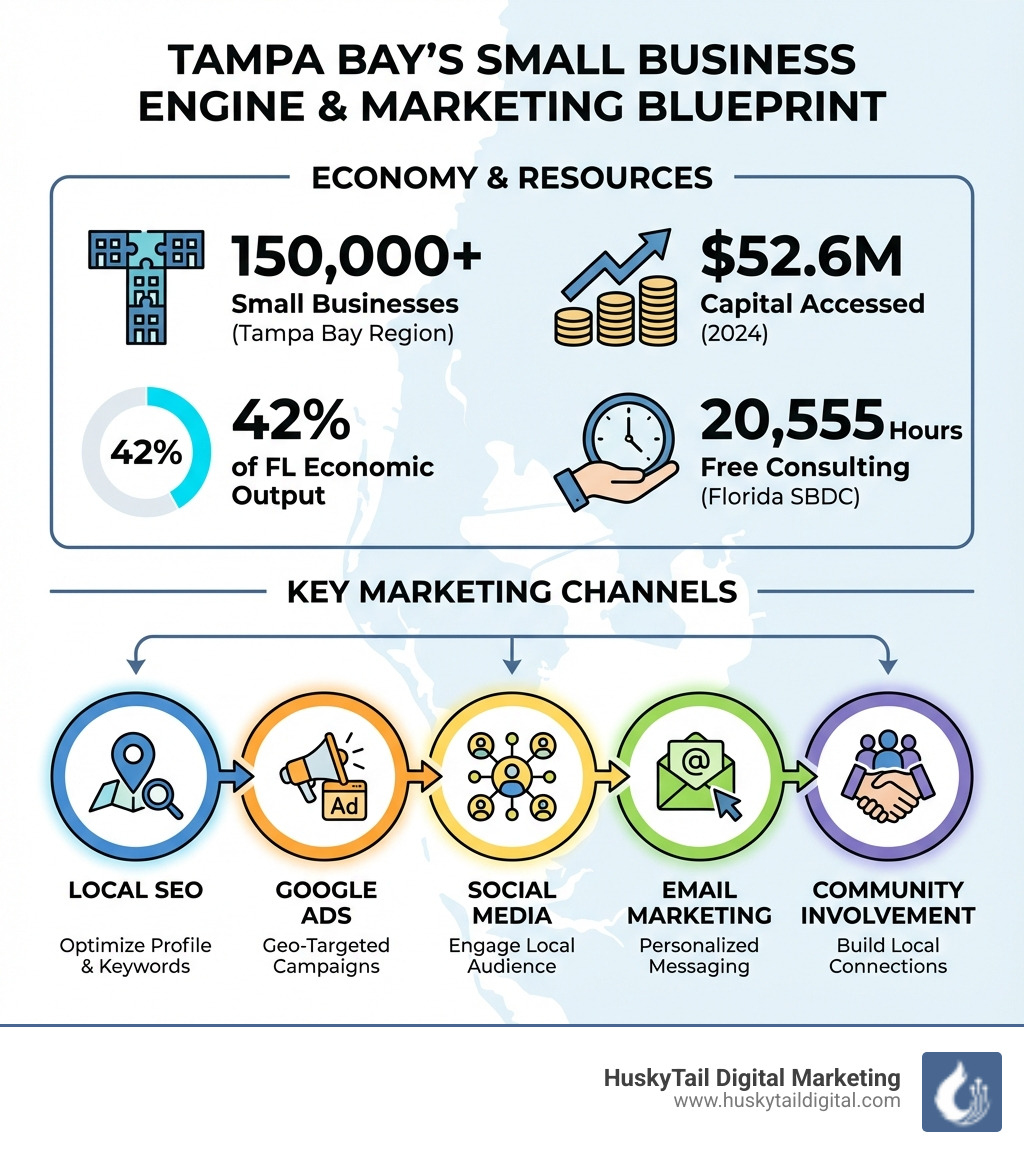 TAMPA BAY'S SMALL BUSINESS ENGINE & MARKETING BLUEPRINT

ECONOMY & RESOURCES

150,000+
Small Businesses
(Tampa Bay Region)

$52.6M
Capital Accessed
(2024)

42%

42%
of FL Economic Output

20,555 Hours
Free Consulting
(Florida SBDC)

KEY MARKETING CHANNELS

Ad

@

LOCAL SEO
Optimize Profile & Keywords

GOOGLE ADS
Geo-Targeted Campaigns

SOCIAL MEDIA
Engage Local Audience

EMAIL MARKETING
Personalized Messaging

COMMUNITY INVOLVEMENT
Build Local Connections

HuskyTail Digital Marketing
www.huskytaildigital.com