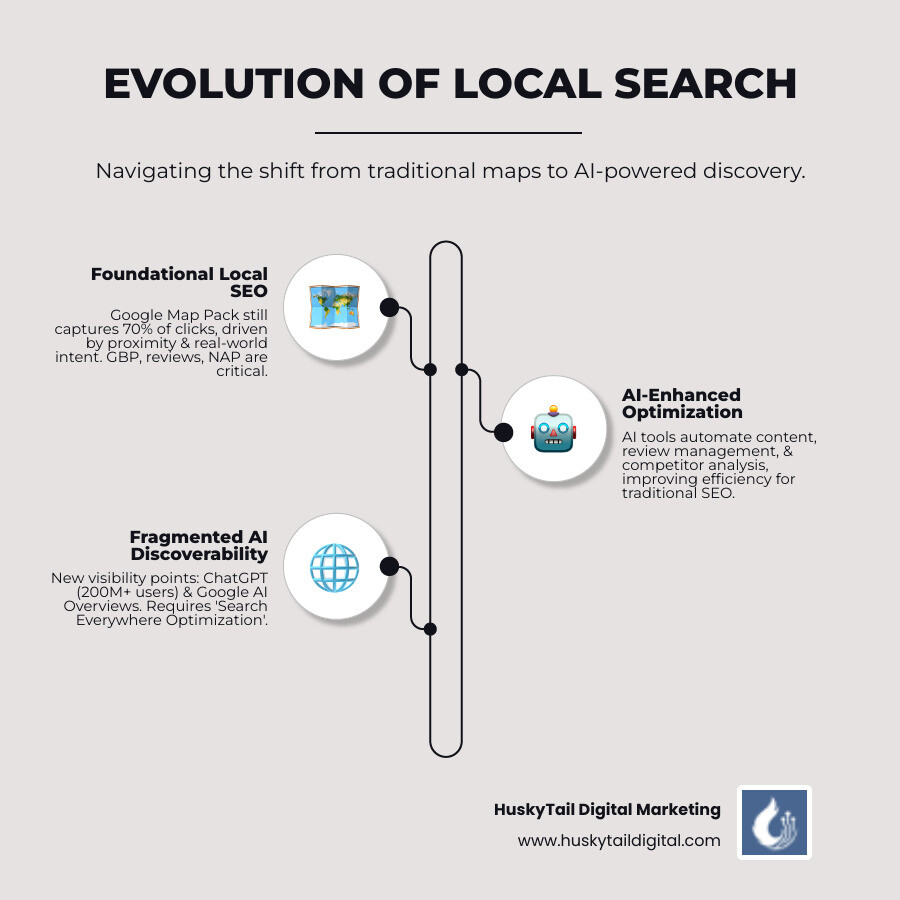 EVOLUTION OF LOCAL SEARCH

Navigating the shift from traditional maps to AI-powered discovery.

Foundational Local SEO

Google Map Pack still captures 70% of clicks, driven by proximity & real-world intent. GBP, reviews, NAP are critical.

AI-Enhanced Optimization

AI tools automate content, review management, & competitor analysis, improving efficiency for traditional SEO.

Fragmented AI Discoverability

New visibility points: ChatGPT (200M+ users) & Google AI Overviews. Requires 'Search Everywhere Optimization'.

HuskyTail Digital Marketing

www.huskytaildigital.com