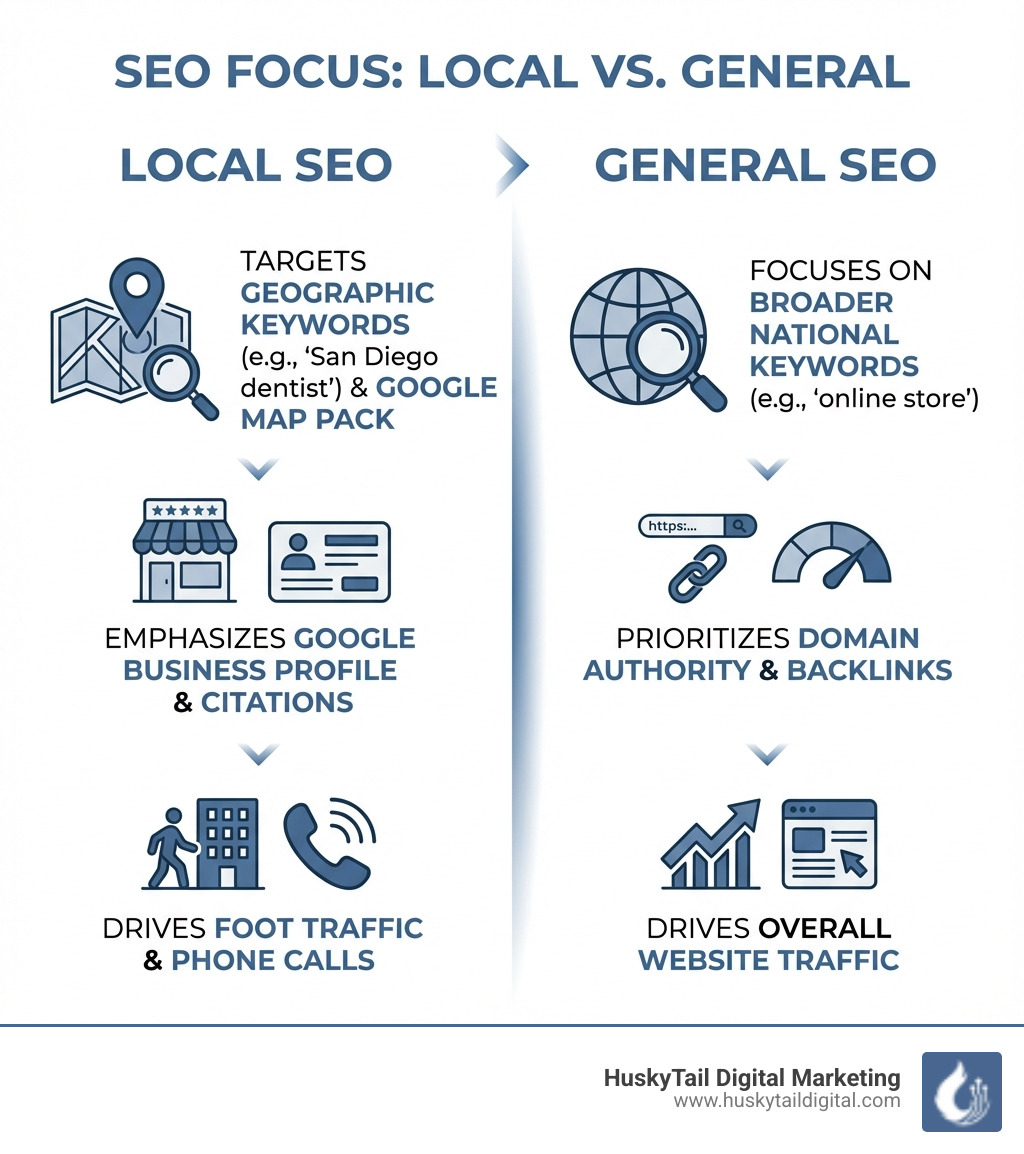 SEO FOCUS: LOCAL VS. GENERAL

LOCAL SEO

TARGETS GEOGRAPHIC KEYWORDS (e.g., 'San Diego dentist') & GOOGLE MAP PACK

EMPHASIZES GOOGLE BUSINESS PROFILE & CITATIONS

DRIVES FOOT TRAFFIC & PHONE CALLS

GENERAL SEO

FOCUSES ON BROADER NATIONAL KEYWORDS (e.g., 'online store')

https:...

PRIORITIZES DOMAIN AUTHORITY & BACKLINKS

DRIVES OVERALL WEBSITE TRAFFIC

HuskyTail Digital Marketing
www.huskytaildigital.com