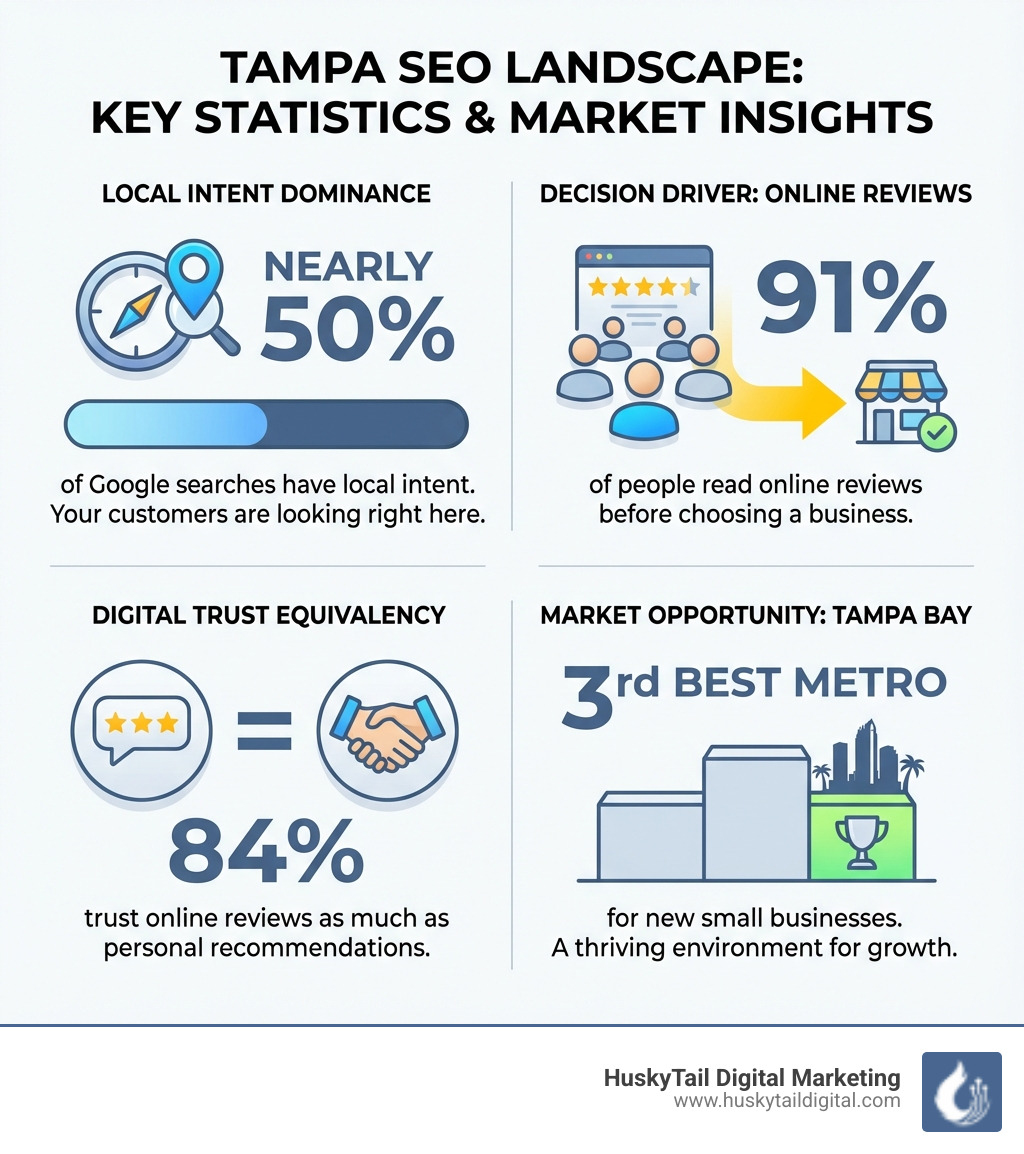 TAMPA SEO LANDSCAPE:
KEY STATISTICS & MARKET INSIGHTS

LOCAL INTENT DOMINANCE

NEARLY
50%

of Google searches have local intent. Your customers are looking right here.

DECISION DRIVER: ONLINE REVIEWS

91%

of people read online reviews before choosing a business.

DIGITAL TRUST EQUIVALENCY

84%

trust online reviews as much as personal recommendations.

MARKET OPPORTUNITY: TAMPA BAY

3rd BEST METRO

for new small businesses. A thriving environment for growth.

HuskyTail Digital Marketing
www.huskytaildigital.com