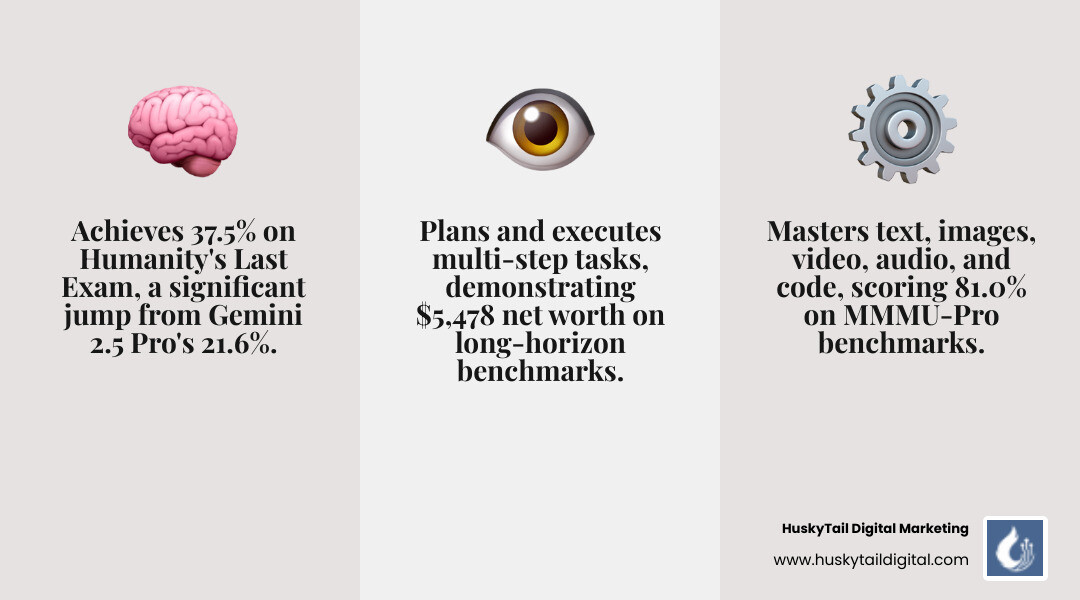 Achieves 37.5% on Humanity's Last Exam, a significant jump from Gemini 2.5 Pro's 21.6%.

Plans and executes multi-step tasks, demonstrating \$5,478 net worth on long-horizon benchmarks.

Masters text, images, video, audio, and code, scoring 81.0% on MMMU-Pro benchmarks.

HuskyTail Digital Marketing
www.huskytaildigital.com