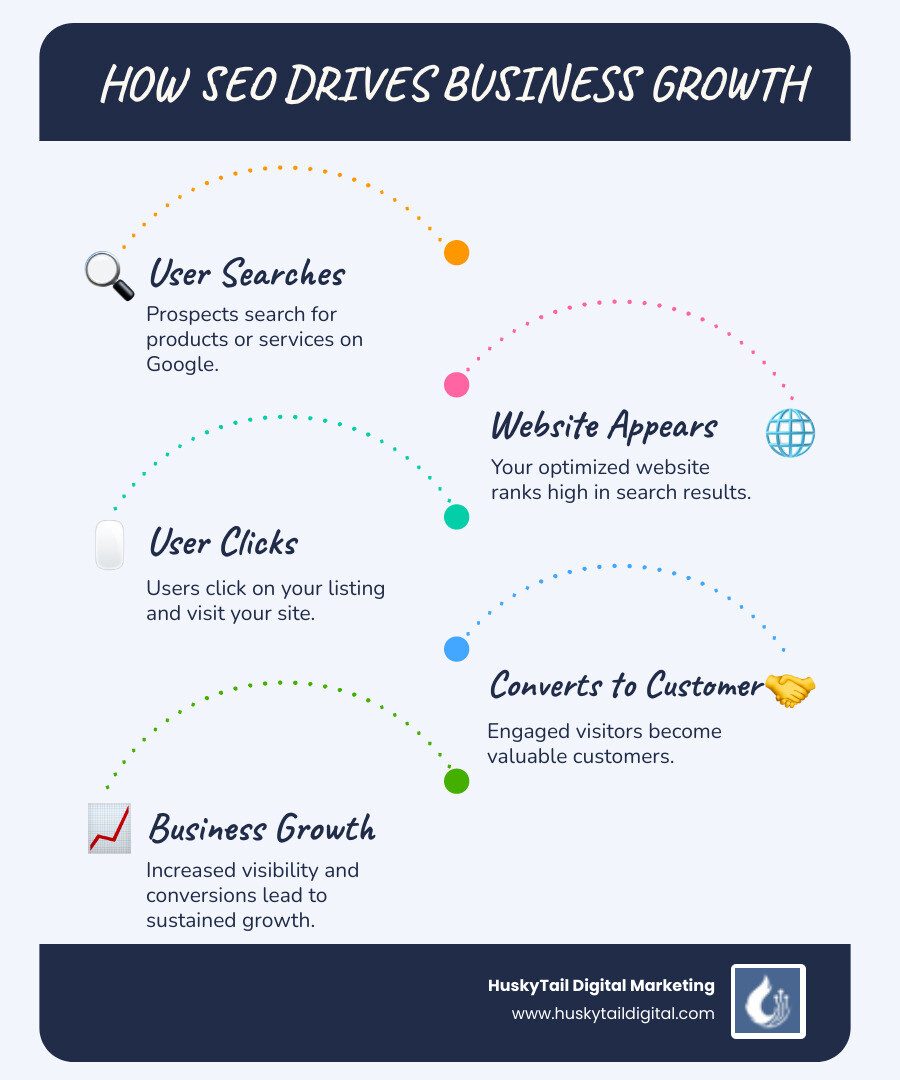 HOW SEO DRIVES BUSINESS GROWTH

User Searches
Prospects search for products or services on Google.

Website Appears
Your optimized website ranks high in search results.

User Clicks
Users click on your listing and visit your site.

Converts to Customer
Engaged visitors become valuable customers.

Business Growth
Increased visibility and conversions lead to sustained growth.

HuskyTail Digital Marketing
www.huskytaildigital.com