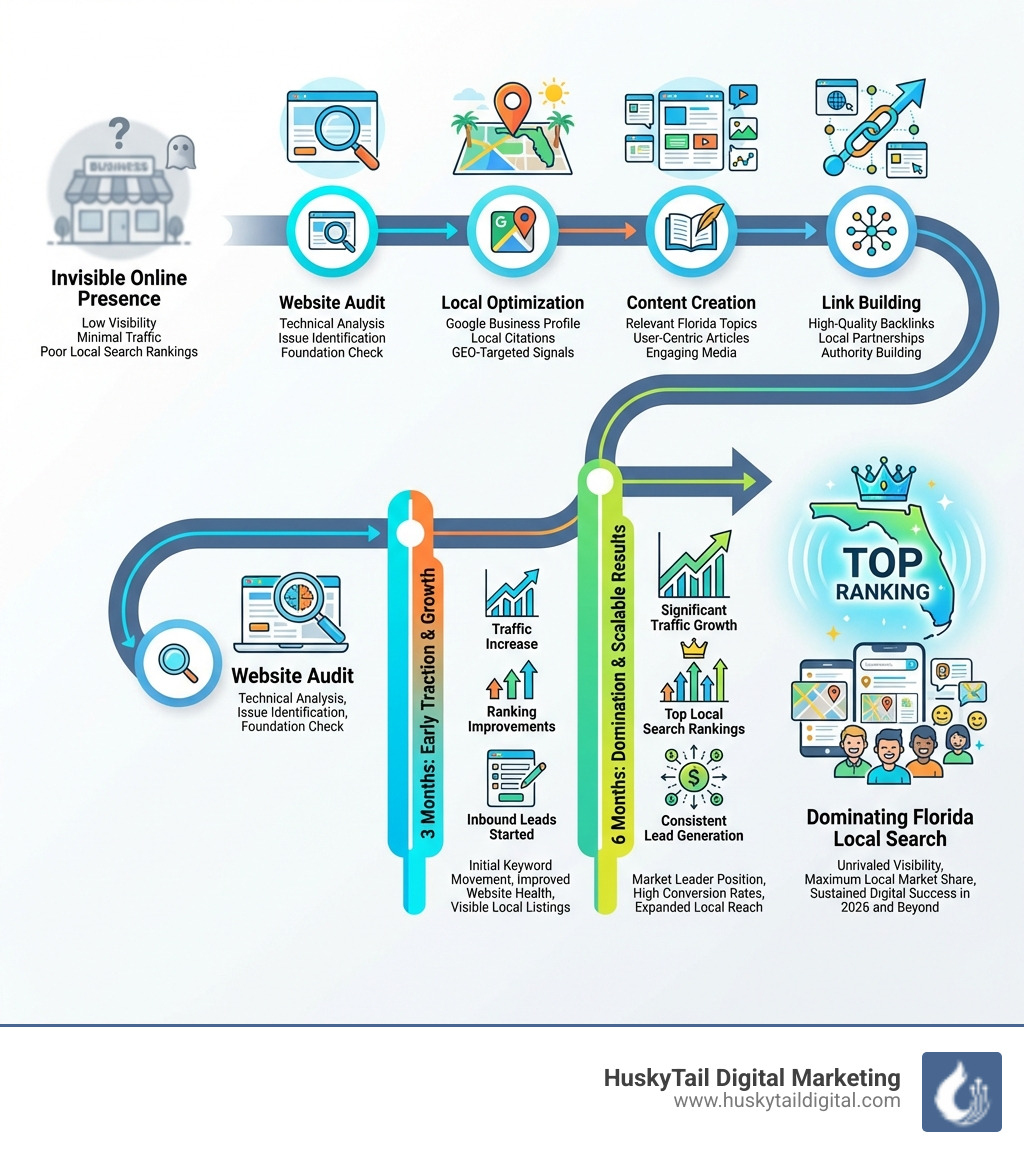 BUSINESS

Invisible Online Presence
Low Visibility
Minimal Traffic
Poor Local Search Rankings

Website Audit
Technical Analysis
Issue Identification
Foundation Check

Local Optimization
Google Business Profile
Local Citations
GEO-Targeted Signals

Content Creation
Relevant Florida Topics
User-Centric Articles
Engaging Media

Link Building
High-Quality Backlinks
Local Partnerships
Authority Building

Website Audit
Technical Analysis,
Issue Identification,
Foundation Check

3 Months: Early Traction & Growth

Traffic Increase

Ranking Improvements

Inbound Leads Started

Initial Keyword Movement, Improved Website Health, Visible Local Listings

6 Months: Domination & Scalable Results

Significant Traffic Growth

Top Local Search Rankings

Consistent Lead Generation

Market Leader Position, High Conversion Rates, Expanded Local Reach

TOP RANKING

Dominating Florida Local Search
Unrivaled Visibility,
Maximum Local Market Share,
Sustained Digital Success in 2026 and Beyond

HuskyTail Digital Marketing
www.huskytaildigital.com