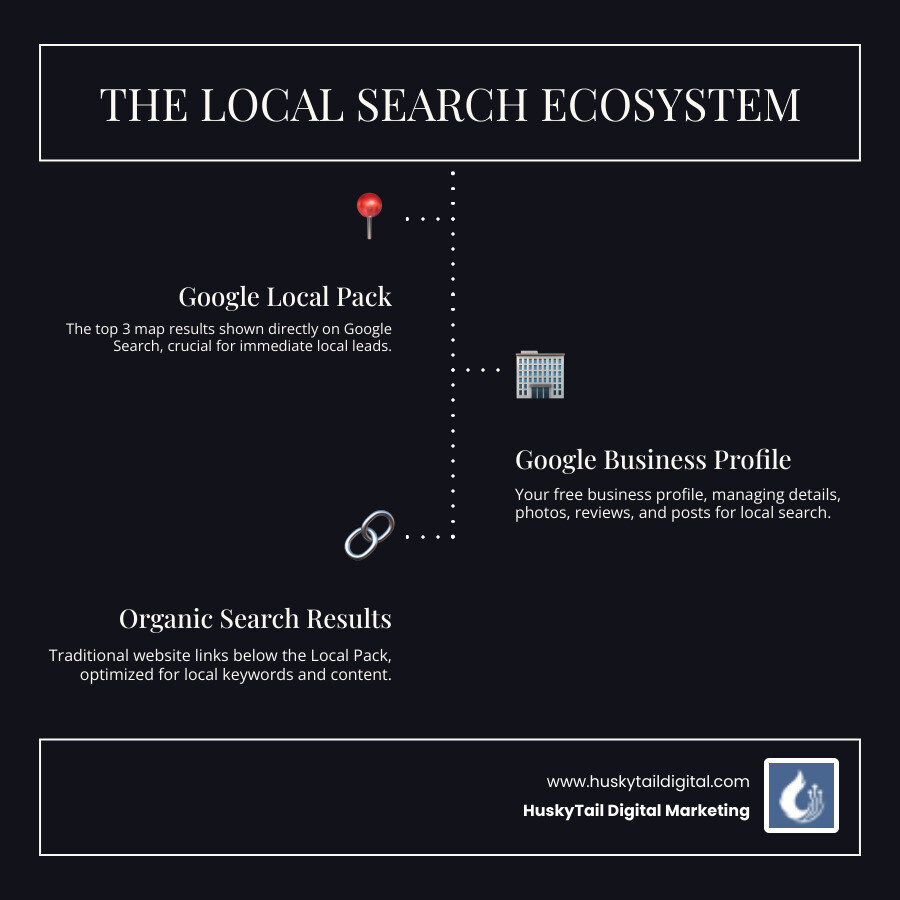 THE LOCAL SEARCH ECOSYSTEM

Google Local Pack

The top 3 map results shown directly on Google Search, crucial for immediate local leads.

Google Business Profile

Your free business profile, managing details, photos, reviews, and posts for local search.

Organic Search Results

Traditional website links below the Local Pack, optimized for local keywords and content.

www.huskytaildigital.com
HuskyTail Digital Marketing