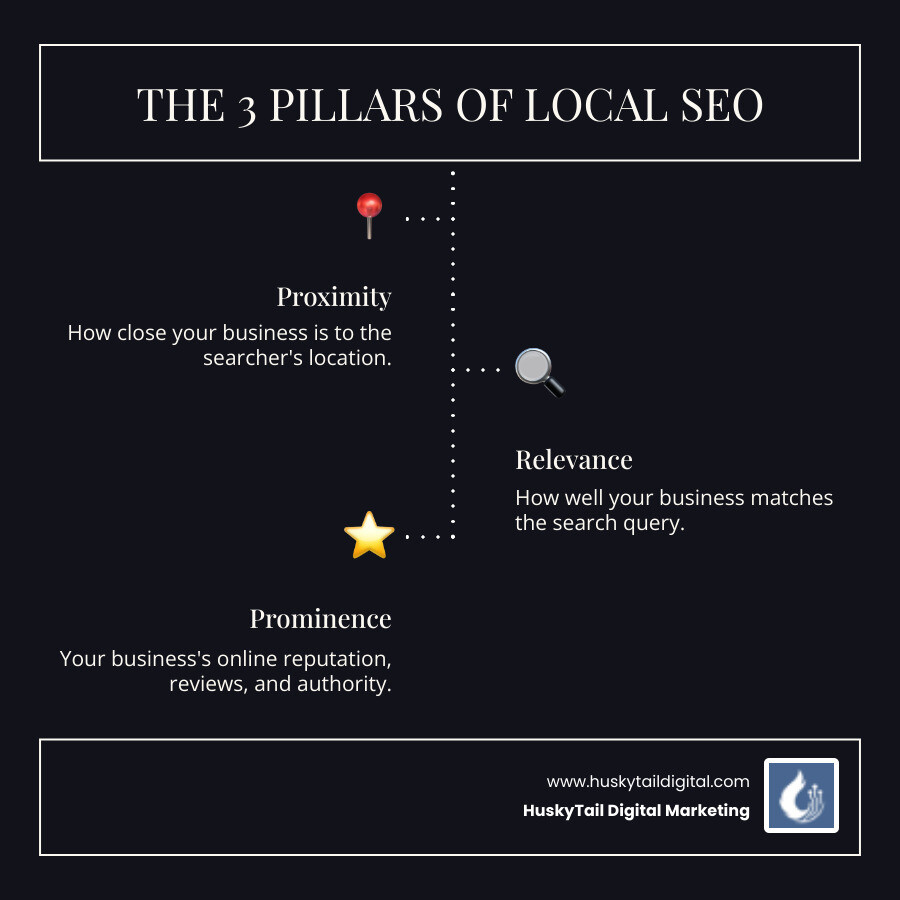 THE 3 PILLARS OF LOCAL SEO

Proximity
How close your business is to the searcher's location.

Relevance
How well your business matches the search query.

Prominence
Your business's online reputation, reviews, and authority.

www.huskytaildigital.com
HuskyTail Digital Marketing