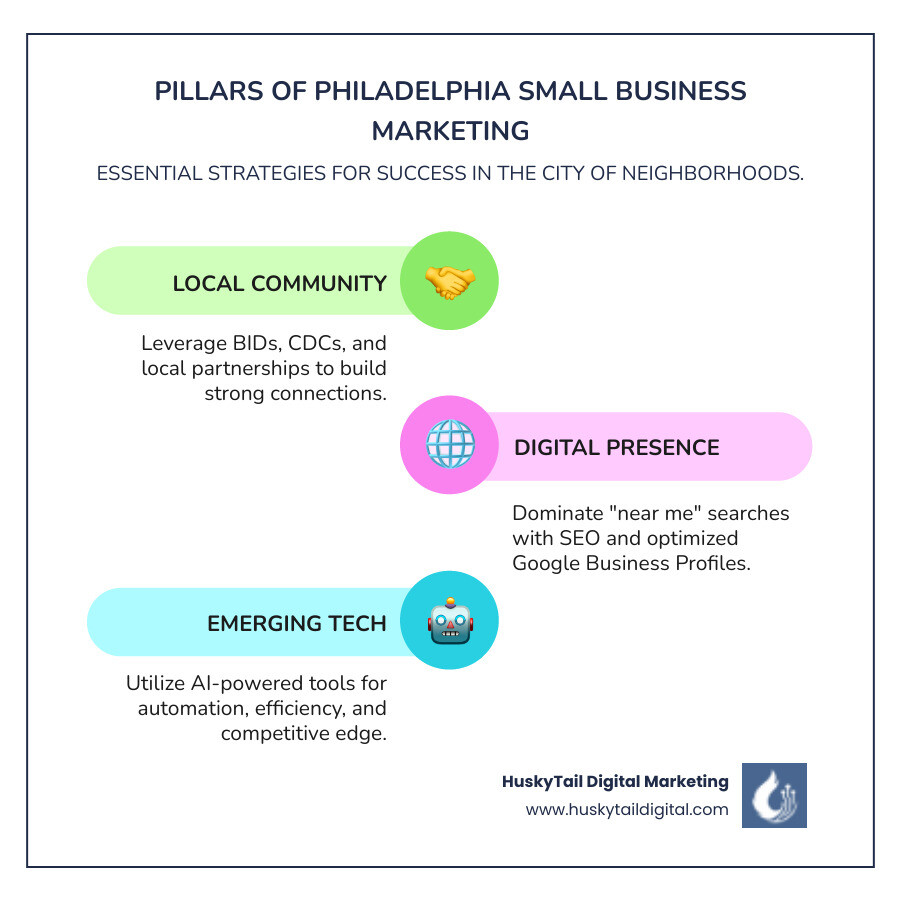 PILLARS OF PHILADELPHIA SMALL BUSINESS MARKETING

ESSENTIAL STRATEGIES FOR SUCCESS IN THE CITY OF NEIGHBORHOODS.

LOCAL COMMUNITY

Leverage BIDs, CDCs, and local partnerships to build strong connections.

DIGITAL PRESENCE

Dominate "near me" searches with SEO and optimized Google Business Profiles.

EMERGING TECH

Utilize AI-powered tools for automation, efficiency, and competitive edge.

HuskyTail Digital Marketing
www.huskytaildigital.com