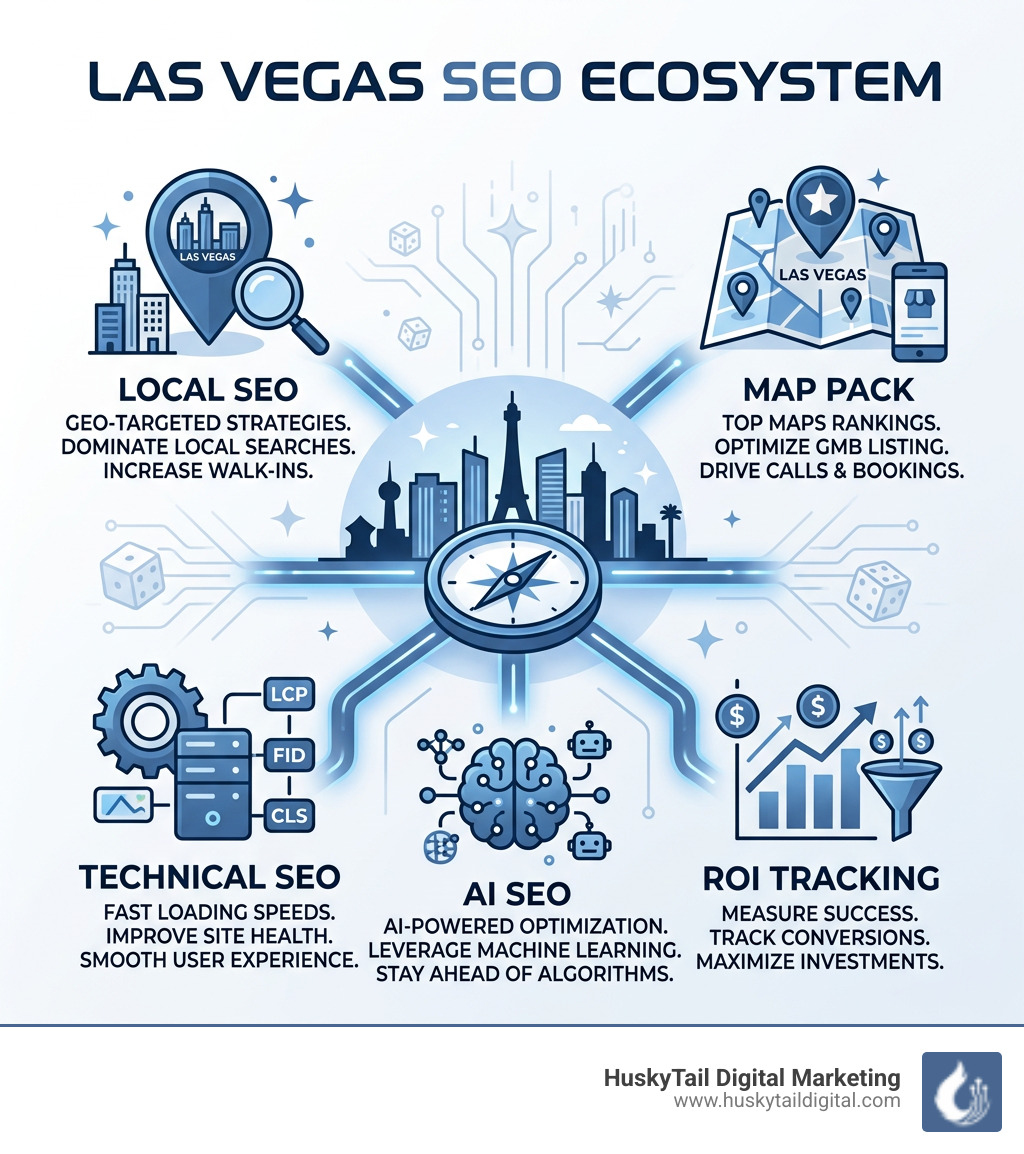 LAS VEGAS SEO ECOSYSTEM

LAS VEGAS

LOCAL SEO
GEO-TARGETED STRATEGIES.
DOMINATE LOCAL SEARCHES.
INCREASE WALK-INS.

LAS VEGAS

MAP PACK
TOP MAPS RANKINGS.
OPTIMIZE GMB LISTING.
DRIVE CALLS & BOOKINGS.

LCP
FID
CLS

TECHNICAL SEO
FAST LOADING SPEEDS.
IMPROVE SITE HEALTH.
SMOOTH USER EXPERIENCE.

AI SEO
AI-POWERED OPTIMIZATION.
LEVERAGE MACHINE LEARNING.
STAY AHEAD OF ALGORITHMS.

ROI TRACKING
MEASURE SUCCESS.
TRACK CONVERSIONS.
MAXIMIZE INVESTMENTS.

HuskyTail Digital Marketing
www.huskytaildigital.com