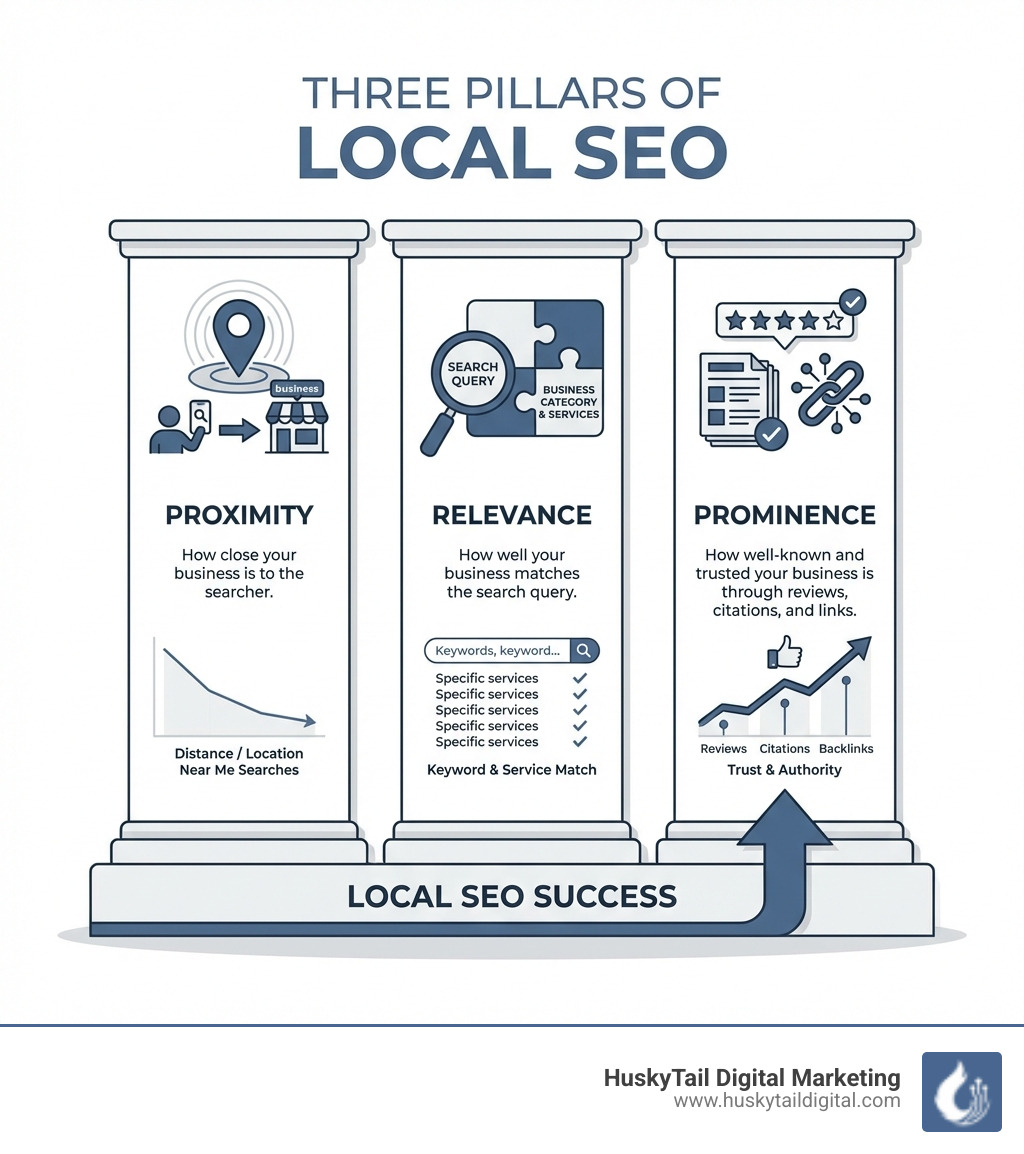 THREE PILLARS OF
LOCAL SEO

business

PROXIMITY

How close your business is to the searcher.

Distance / Location
Near Me Searches

SEARCH QUERY

BUSINESS CATEGORY & SERVICES

RELEVANCE

How well your business matches the search query.

Keywords, keyword...

Specific services
Specific services
Specific services
Specific services
Specific services

Keyword & Service Match

PROMINENCE

How well-known and trusted your business is through reviews, citations, and links.

Reviews Citations Backlinks

Trust & Authority

LOCAL SEO SUCCESS

HuskyTail Digital Marketing
www.huskytaildigital.com