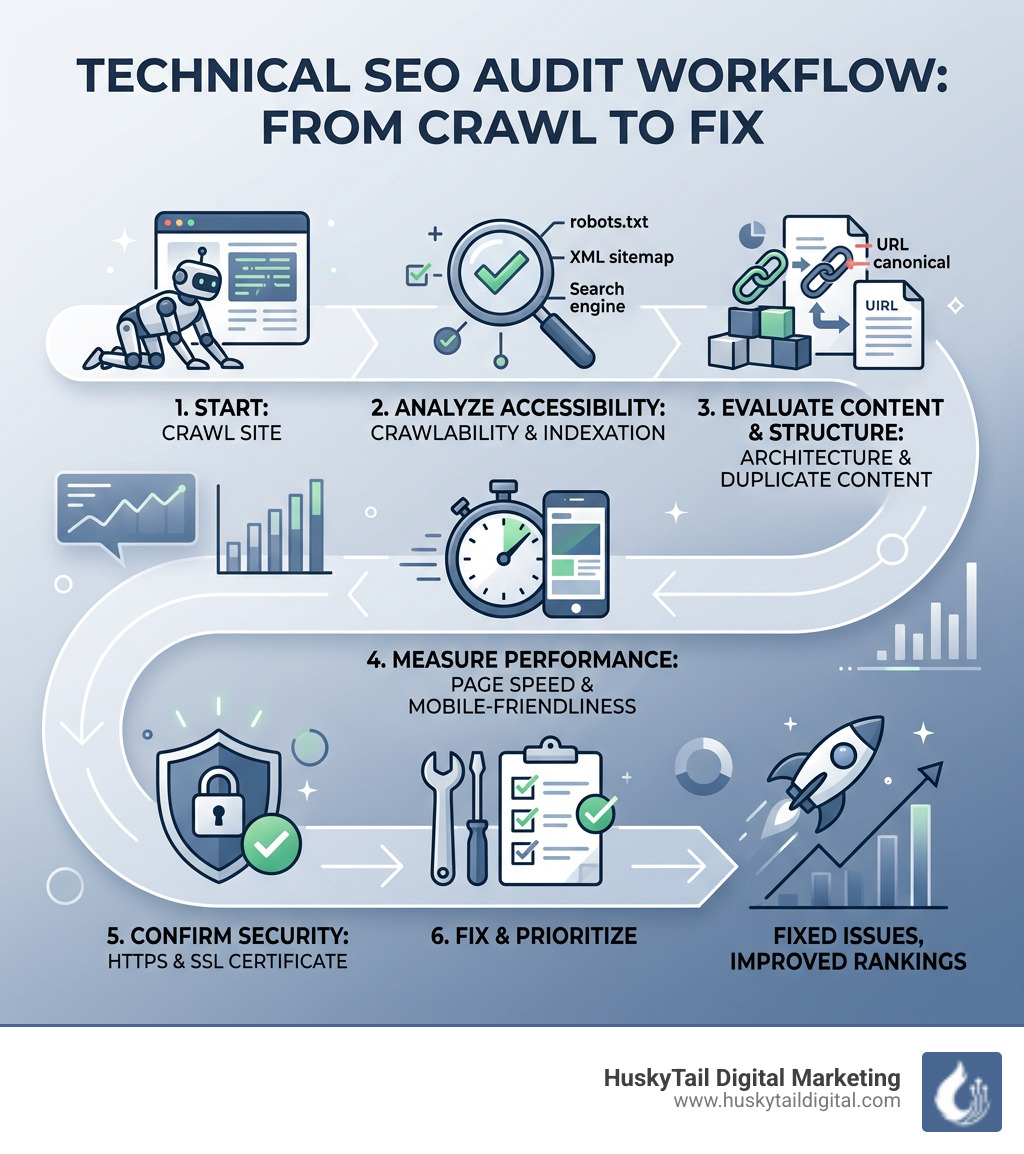 TECHNICAL SEO AUDIT WORKFLOW: FROM CRAWL TO FIX

robots.txt
XML sitemap
Search engine

URL canonical
UIRL

1. START:
CRAWL SITE

2. ANALYZE ACCESSIBILITY:
CRAWLABILITY & INDEXATION

3. EVALUATE CONTENT & STRUCTURE:
ARCHITECTURE & DUPLICATE CONTENT

4. MEASURE PERFORMANCE:
PAGE SPEED & MOBILE-FRIENDLINESS

5. CONFIRM SECURITY:
HTTPS & SSL CERTIFICATE

6. FIX & PRIORITIZE

FIXED ISSUES, IMPROVED RANKINGS

HuskyTail Digital Marketing
www.huskytaildigital.com