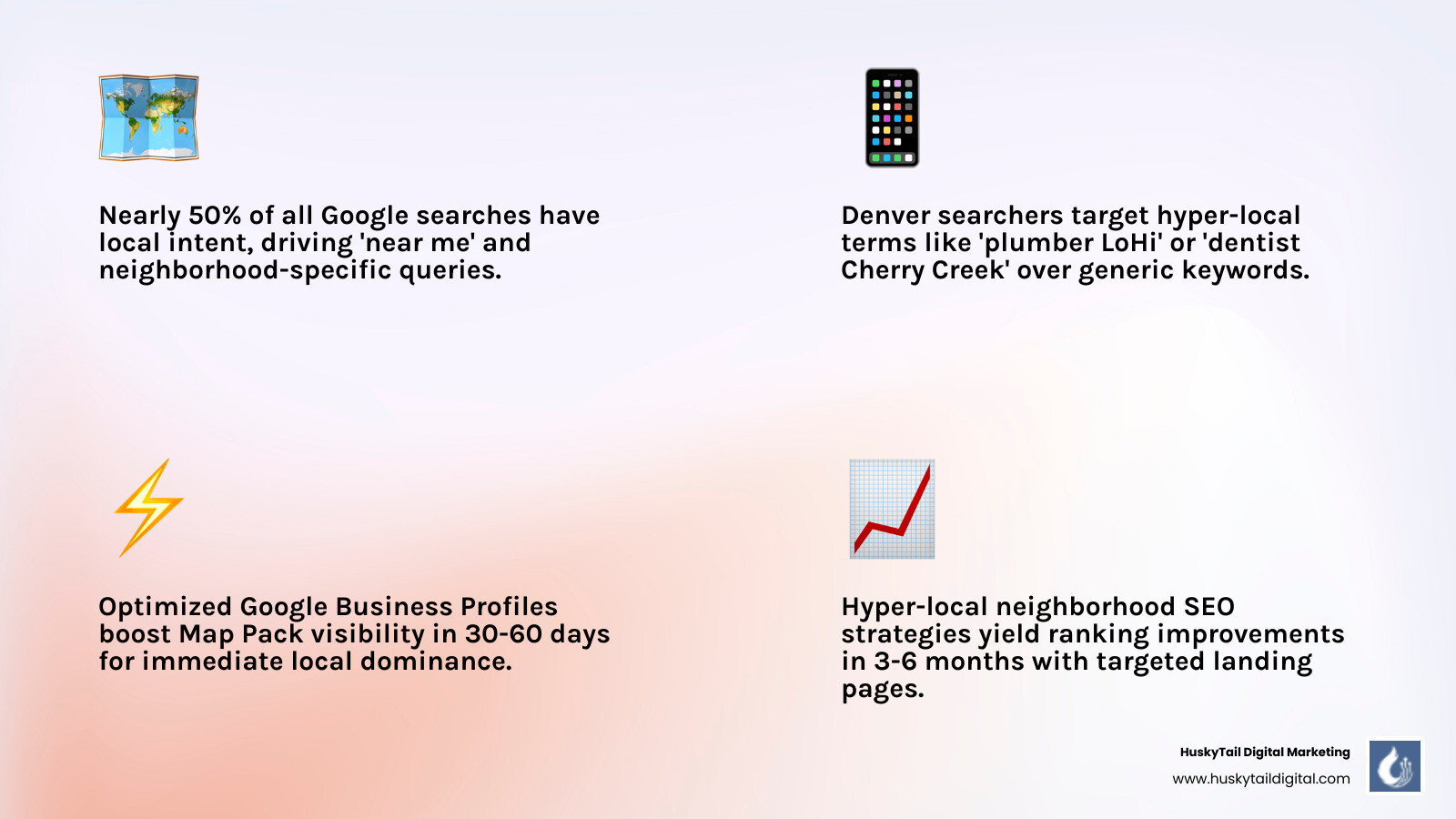 Nearly 50% of all Google searches have local intent, driving 'near me' and neighborhood-specific queries.

Denver searchers target hyper-local terms like 'plumber LoHi' or 'dentist Cherry Creek' over generic keywords.

Optimized Google Business Profiles boost Map Pack visibility in 30-60 days for immediate local dominance.

Hyper-local neighborhood SEO strategies yield ranking improvements in 3-6 months with targeted landing pages.

HuskyTail Digital Marketing
www.huskytaildigital.com