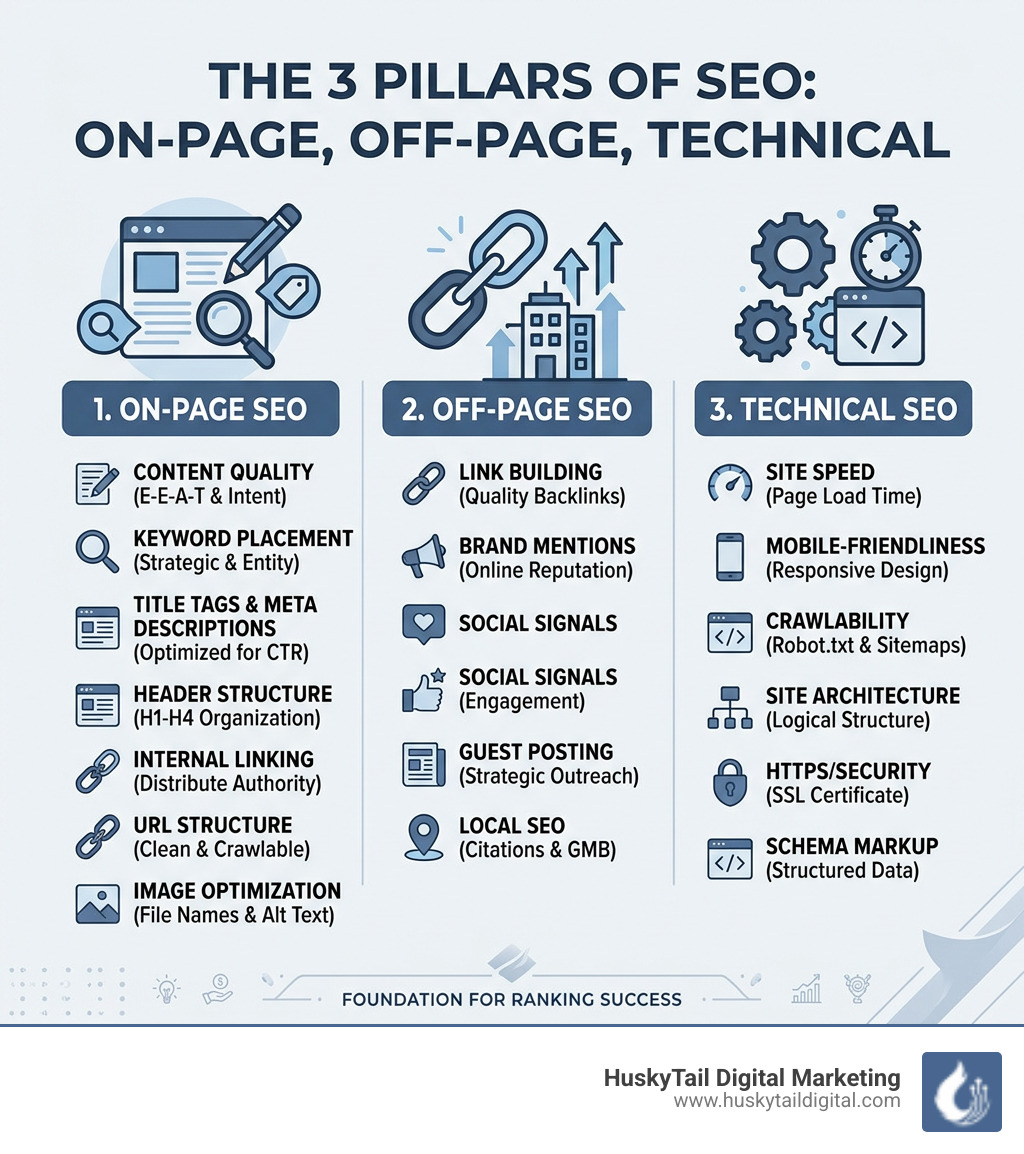 THE 3 PILLARS OF SEO: ON-PAGE, OFF-PAGE, TECHNICAL

1. ON-PAGE SEO

CONTENT QUALITY (E-E-A-T & Intent)

KEYWORD PLACEMENT (Strategic & Entity)

TITLE TAGS & META DESCRIPTIONS (Optimized for CTR)

HEADER STRUCTURE (H1-H4 Organization)

INTERNAL LINKING (Distribute Authority)

URL STRUCTURE (Clean & Crawlable)

IMAGE OPTIMIZATION (File Names & Alt Text)

2. OFF-PAGE SEO

LINK BUILDING (Quality Backlinks)

BRAND MENTIONS (Online Reputation)

SOCIAL SIGNALS

SOCIAL SIGNALS (Engagement)

GUEST POSTING (Strategic Outreach)

LOCAL SEO (Citations & GMB)

3. TECHNICAL SEO

SITE SPEED (Page Load Time)

MOBILE-FRIENDLINESS (Responsive Design)

CRAWLABILITY (Robot.txt & Sitemaps)

SITE ARCHITECTURE (Logical Structure)

HTTPS/SECURITY (SSL Certificate)

SCHEMA MARKUP (Structured Data)

FOUNDATION FOR RANKING SUCCESS

HuskyTail Digital Marketing
www.huskytaildigital.com