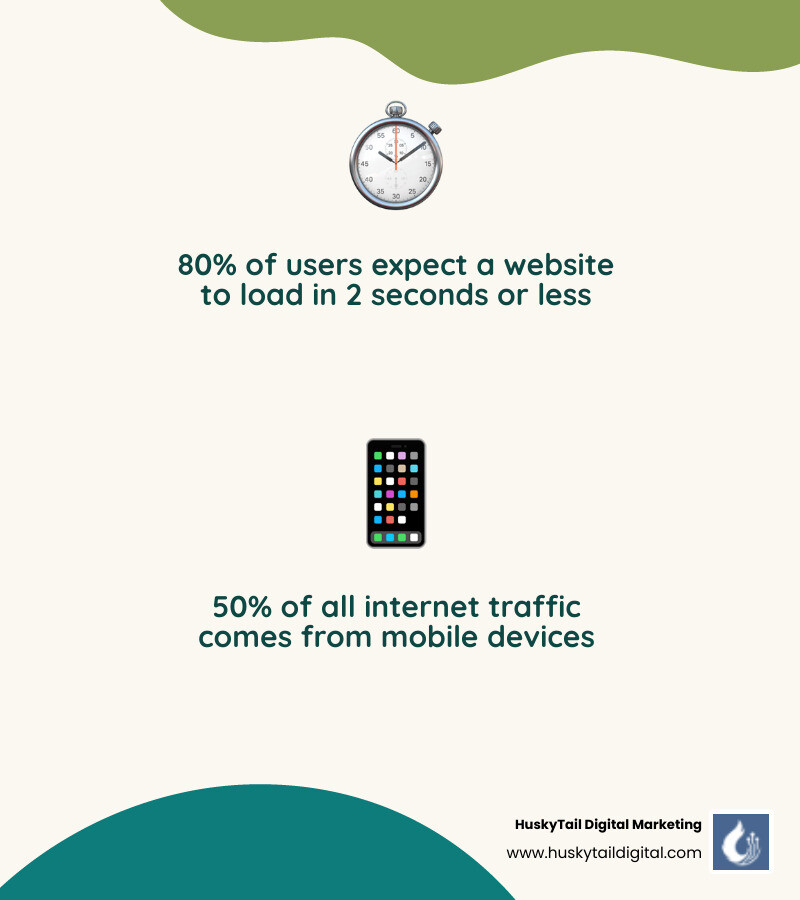 80% of users expect a website to load in 2 seconds or less

50% of all internet traffic comes from mobile devices

HuskyTail Digital Marketing
www.huskytaildigital.com