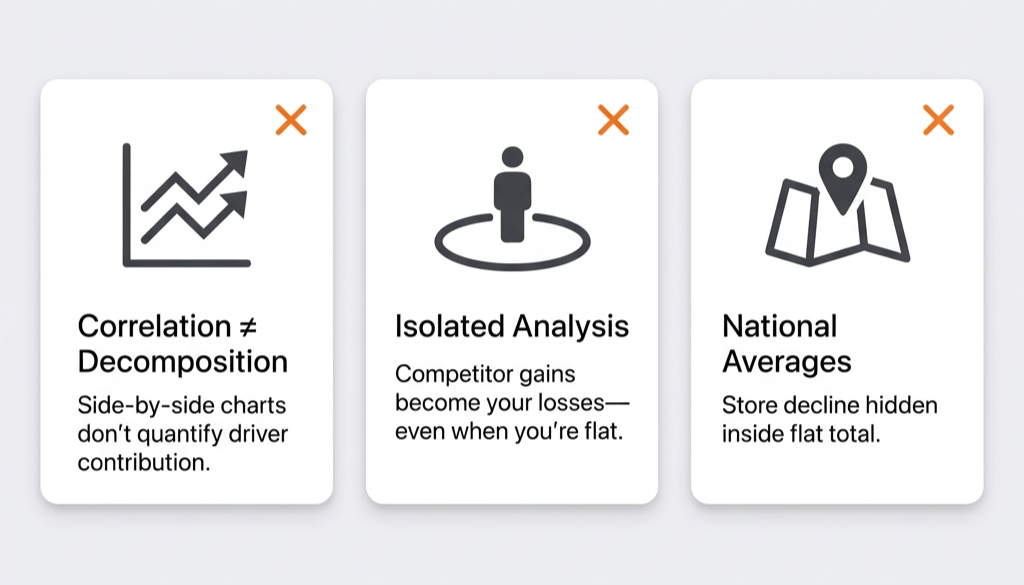 Correlation ≠ Decomposition

Side-by-side charts don't quantify driver contribution.

Isolated Analysis

Competitor gains become your losses—even when you're flat.

National Averages

Store decline hidden inside flat total.