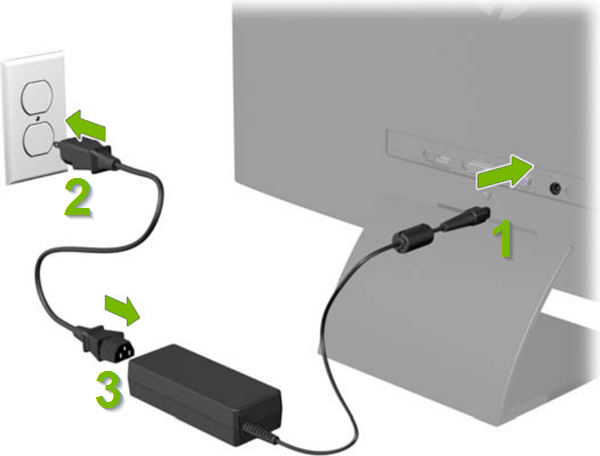 2
1
3