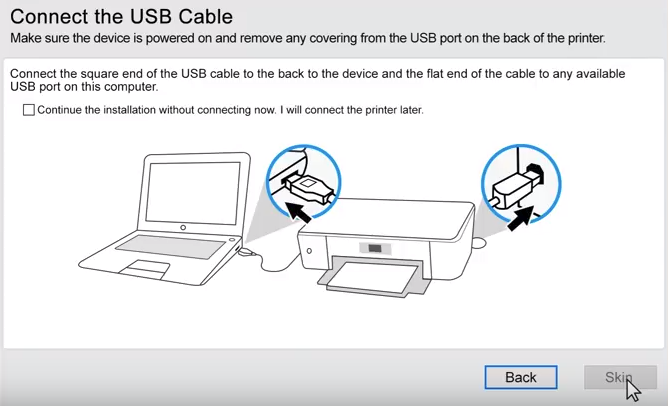 Connect the USB Cable

Make sure the device is powered on and remove any covering from the USB port on the back of the printer.

Connect the square end of the USB cable to the back to the device and the flat end of the cable to any available USB port on this computer.

Continue the installation without connecting now. I will connect the printer later.

Back

Skip