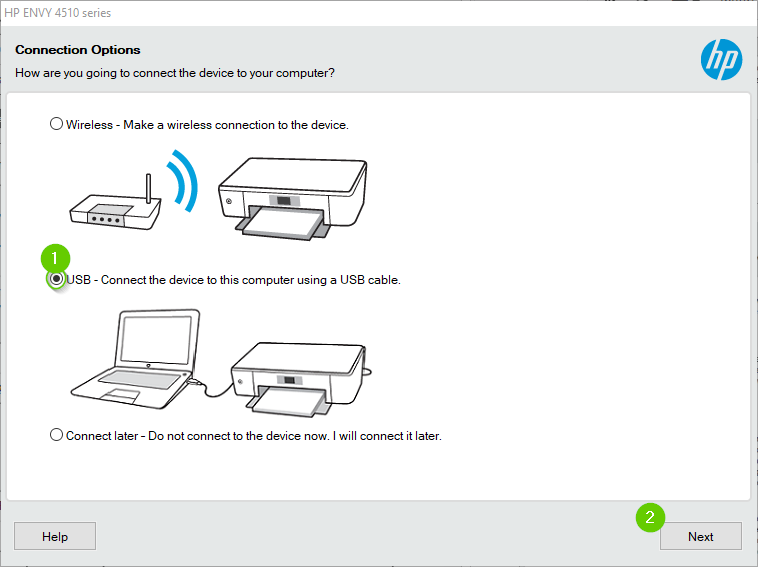 HP ENVY 4510 series

Connection Options

How are you going to connect the device to your computer?

hp

Wireless - Make a wireless connection to the device.

1

USB - Connect the device to this computer using a USB cable.

Connect later - Do not connect to the device now. I will connect it later.

Help

2

Next