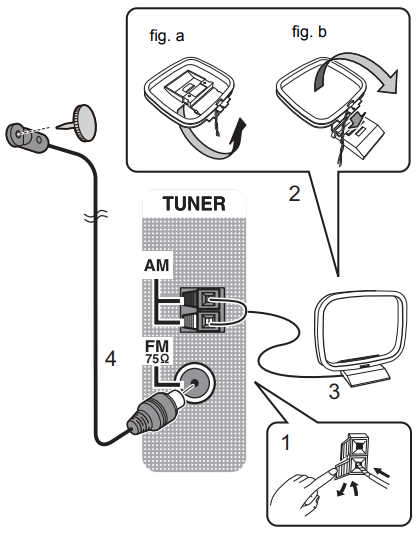 fig. a

fig. b

2

TUNER

AM

FM
75Ω

4

3

1