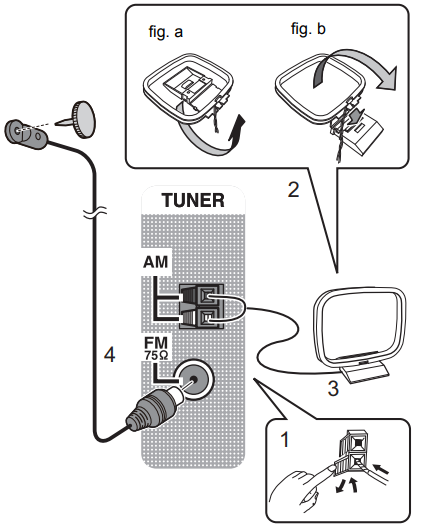 fig. a

fig. b

2

TUNER

AM

FM
75Ω

4

3

1