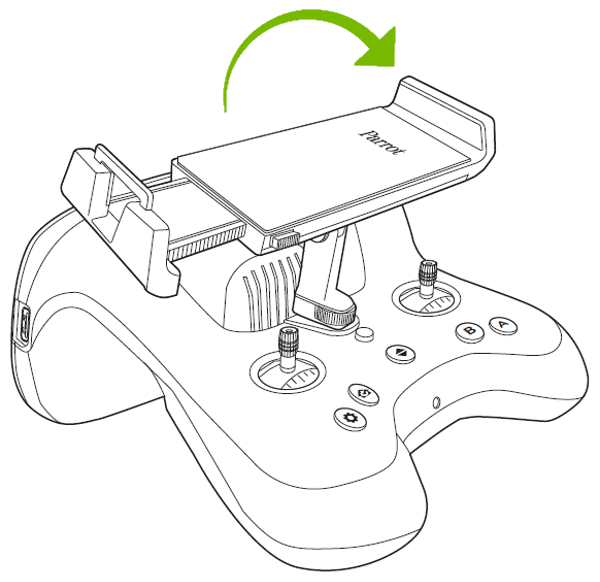 Parrot

B

A