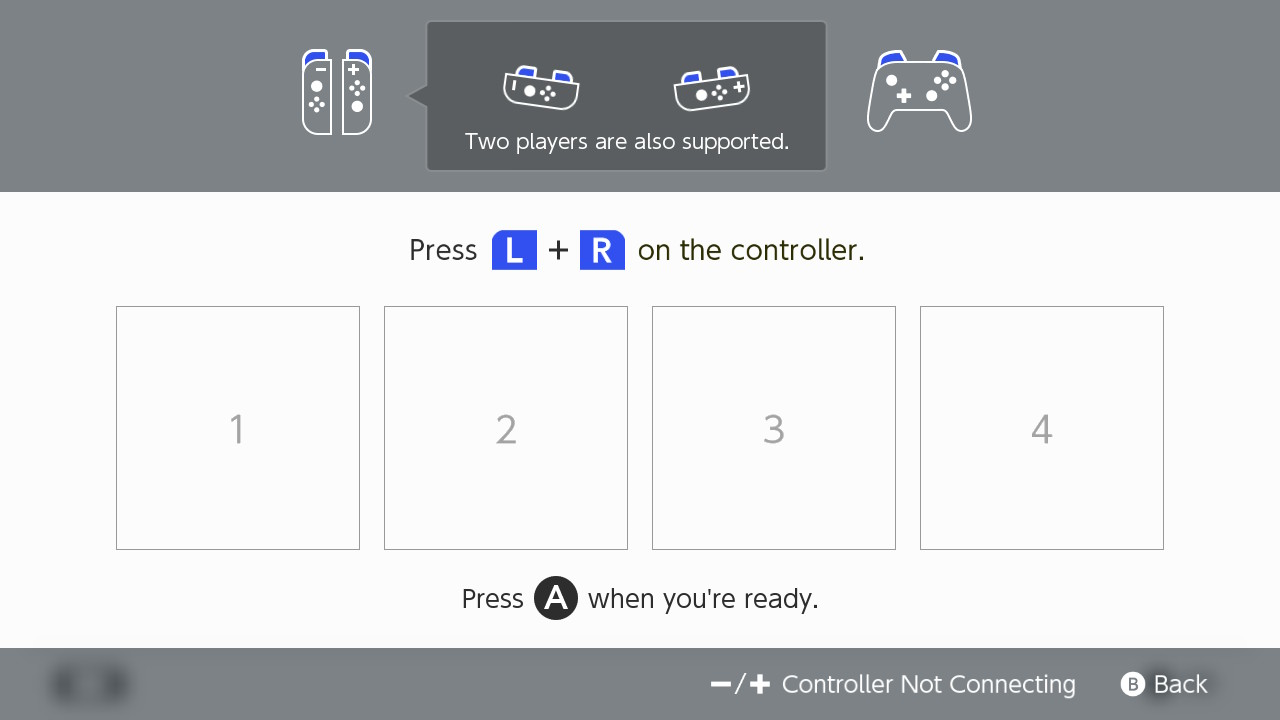 Two players are also supported.

Press L + R on the controller.

1

2

3

4

Press A when you're ready.

−/+ Controller Not Connecting

B Back