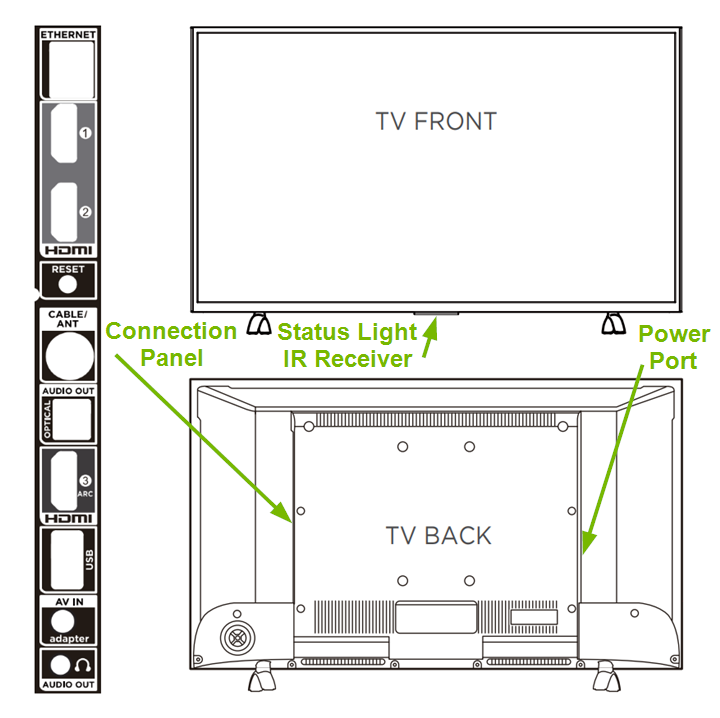 ETHERNET

1

2

HDMI

RESET

CABLE/ ANT

AUDIO OUT

OPTICAL

3 ARC

HDMI

USB

AV IN

adapter

AUDIO OUT

TV FRONT

Connection Panel

Status Light IR Receiver

Power Port

TV BACK