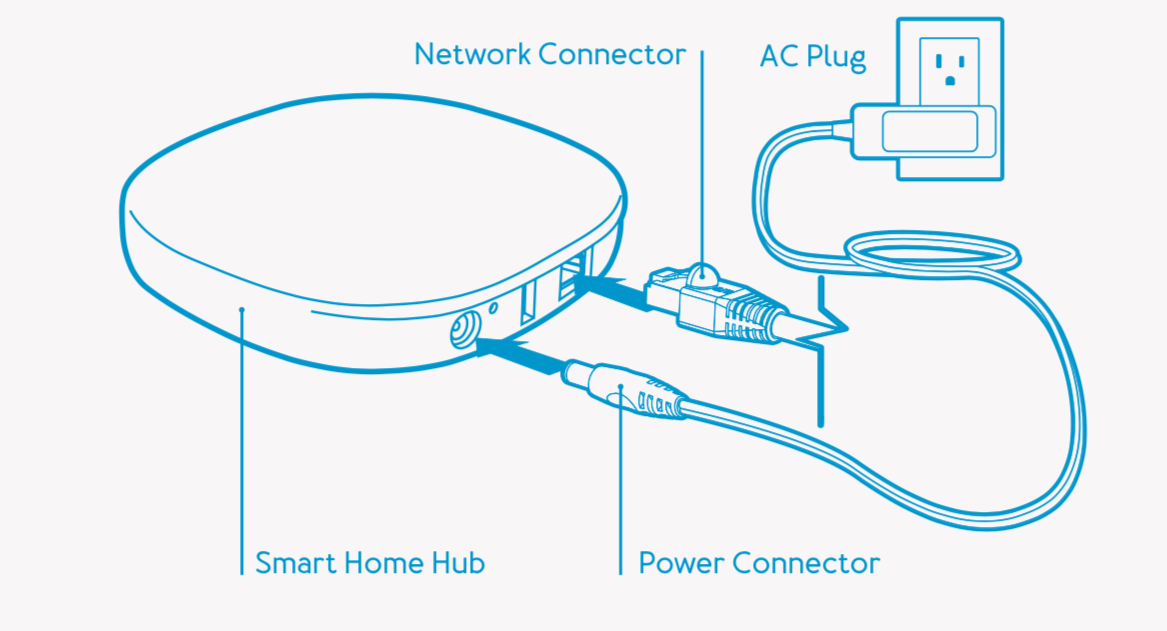 Network Connector
AC Plug
Smart Home Hub
Power Connector