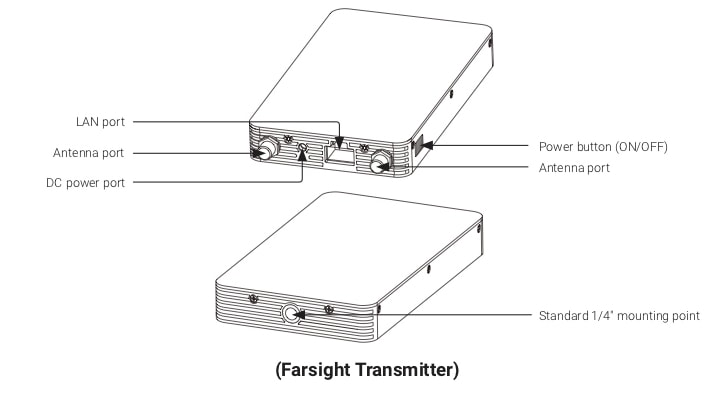 LAN port
Antenna port
DC power port
Power button (ON/OFF)
Antenna port
Standard 1/4" mounting point
(Farsight Transmitter)