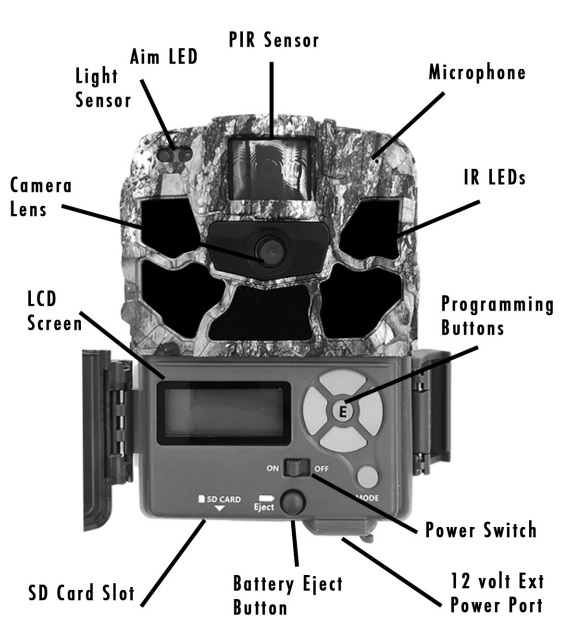 PIR Sensor

Aim LED

Light Sensor

Microphone

Camera Lens

IR LEDs

LCD Screen

Programming Buttons

E

ON OFF

MODE

SD CARD

Eject

Power Switch

SD Card Slot

Battery Eject Button

12 volt Ext Power Port