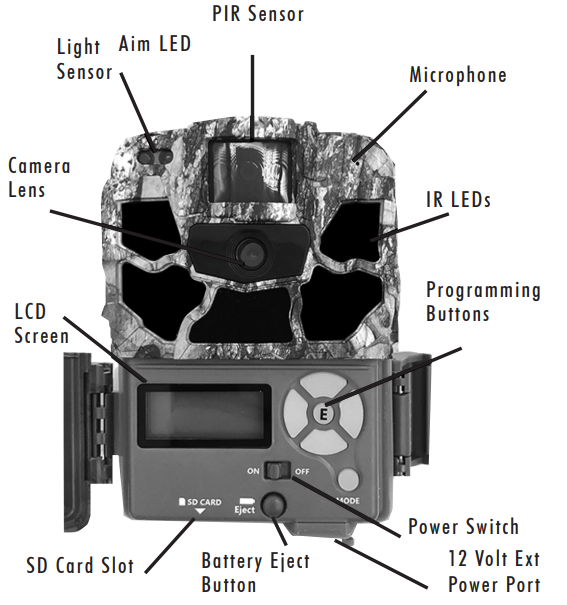 PIR Sensor

Light Sensor

Aim LED

Microphone

Camera Lens

IR LEDs

Programming Buttons

LCD Screen

E

ON OFF

MODE

SD CARD

Eject

Power Switch

SD Card Slot

Battery Eject Button

12 Volt Ext Power Port