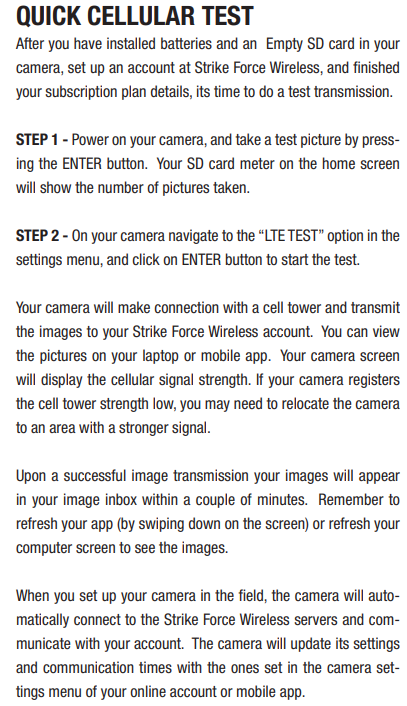 QUICK CELLULAR TEST

After you have installed batteries and an Empty SD card in your camera, set up an account at Strike Force Wireless, and finished your subscription plan details, its time to do a test transmission.

STEP 1 - Power on your camera, and take a test picture by pressing the ENTER button. Your SD card meter on the home screen will show the number of pictures taken.

STEP 2 - On your camera navigate to the "LTE TEST" option in the settings menu, and click on ENTER button to start the test.

Your camera will make connection with a cell tower and transmit the images to your Strike Force Wireless account. You can view the pictures on your laptop or mobile app. Your camera screen will display the cellular signal strength. If your camera registers the cell tower strength low, you may need to relocate the camera to an area with a stronger signal.

Upon a successful image transmission your images will appear in your image inbox within a couple of minutes. Remember to refresh your app (by swiping down on the screen) or refresh your computer screen to see the images.

When you set up your camera in the field, the camera will automatically connect to the Strike Force Wireless servers and communicate with your account. The camera will update its settings and communication times with the ones set in the camera settings menu of your online account or mobile app.