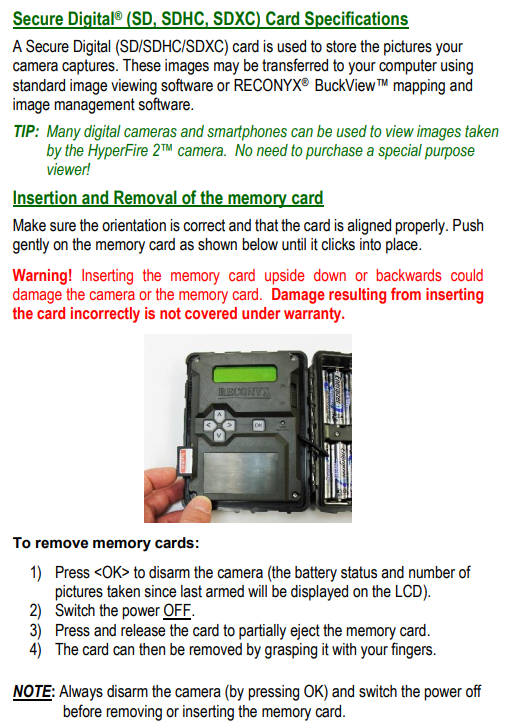 Secure Digital® (SD, SDHC, SDXC) Card Specifications

A Secure Digital (SD/SDHC/SDXC) card is used to store the pictures your camera captures. These images may be transferred to your computer using standard image viewing software or RECONYX® BuckView™ mapping and image management software.

TIP: Many digital cameras and smartphones can be used to view images taken by the HyperFire 2™ camera. No need to purchase a special purpose viewer!

Insertion and Removal of the memory card

Make sure the orientation is correct and that the card is aligned properly. Push gently on the memory card as shown below until it clicks into place.

Warning! Inserting the memory card upside down or backwards could damage the camera or the memory card. Damage resulting from inserting the card incorrectly is not covered under warranty.

RECONYX

OK

To remove memory cards:

1) Press <OK> to disarm the camera (the battery status and number of pictures taken since last armed will be displayed on the LCD).
2) Switch the power OFF.
3) Press and release the card to partially eject the memory card.
4) The card can then be removed by grasping it with your fingers.

NOTE: Always disarm the camera (by pressing OK) and switch the power off before removing or inserting the memory card.