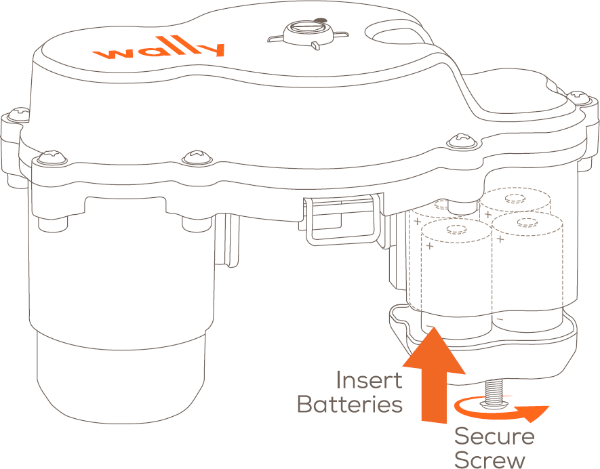 wally

Insert Batteries

Secure Screw