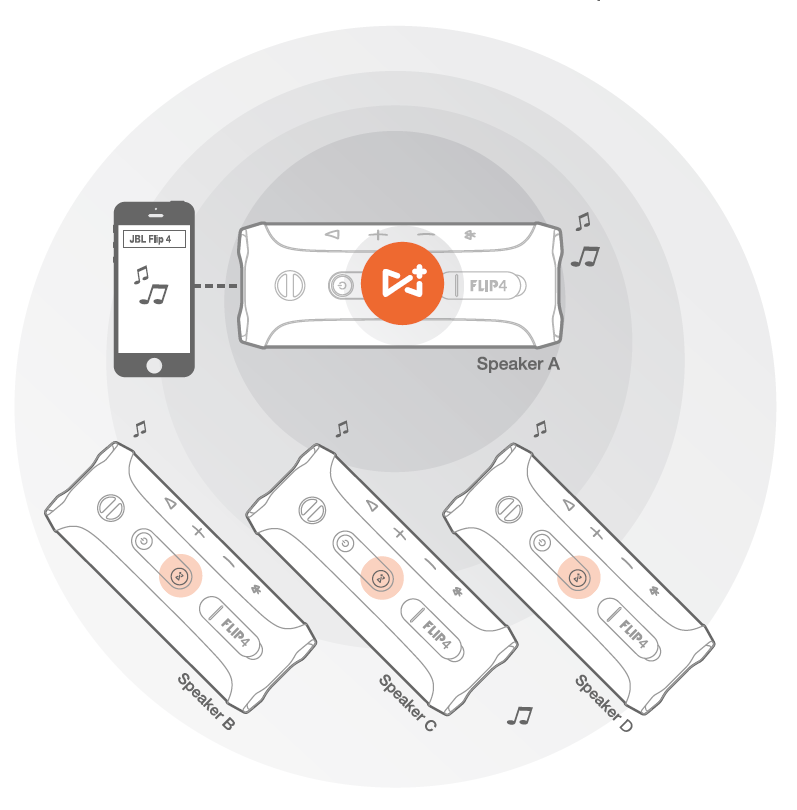 JBL Flip 4

FLIP4

Speaker A

FLIP4

Speaker B

FLIP4

Speaker C

FLIP4

Speaker D