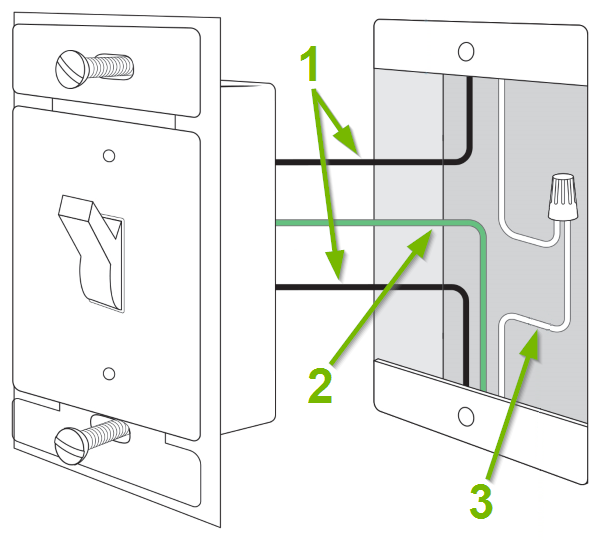 1
2
3