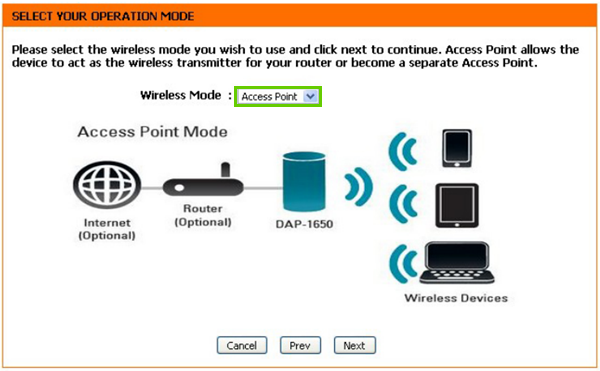 SELECT YOUR OPERATION MODE

Please select the wireless mode you wish to use and click next to continue. Access Point allows the device to act as the wireless transmitter for your router or become a separate Access Point.

Wireless Mode : Access Point

Access Point Mode

Internet (Optional)

Router (Optional)

DAP-1650

Wireless Devices

Cancel Prev Next