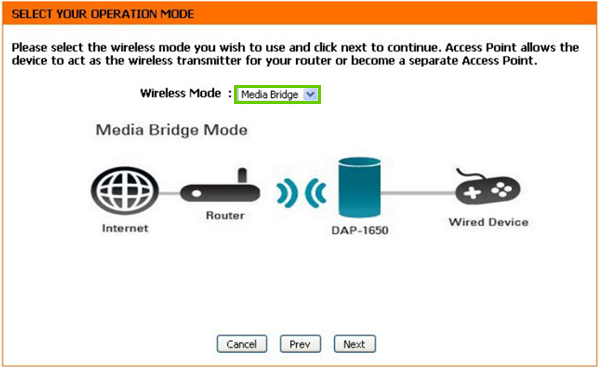 SELECT YOUR OPERATION MODE

Please select the wireless mode you wish to use and click next to continue. Access Point allows the device to act as the wireless transmitter for your router or become a separate Access Point.

Wireless Mode : Media Bridge

Media Bridge Mode

Internet

Router

DAP-1650

Wired Device

Cancel Prev Next