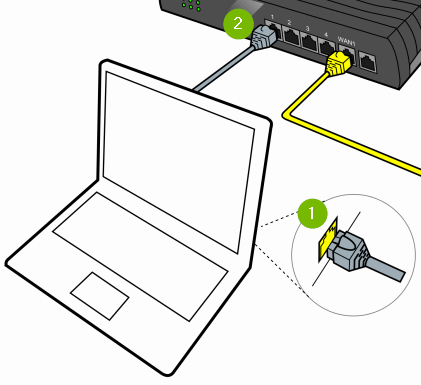 2
1
2
3
4
WAN1
1