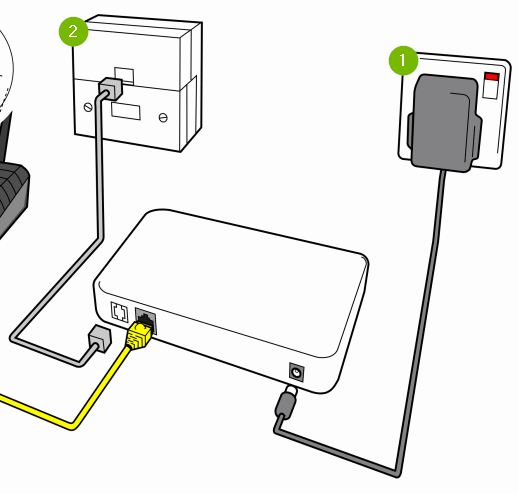 2

1